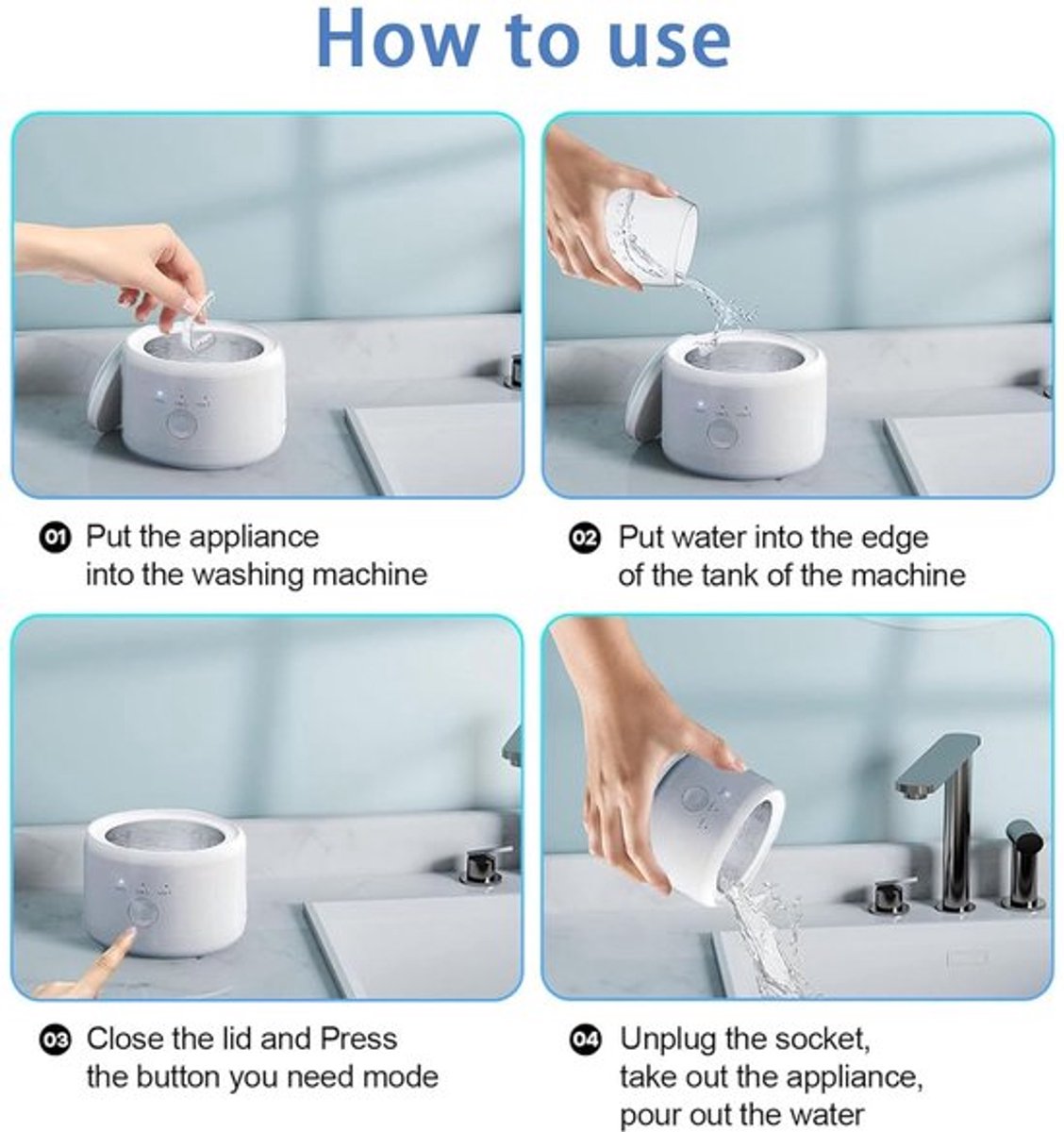 How to use

01 Put the appliance into the washing machine

02 Put water into the edge of the tank of the machine

03 Close the lid and Press the button you need mode

04 Unplug the socket, take out the appliance, pour out the water