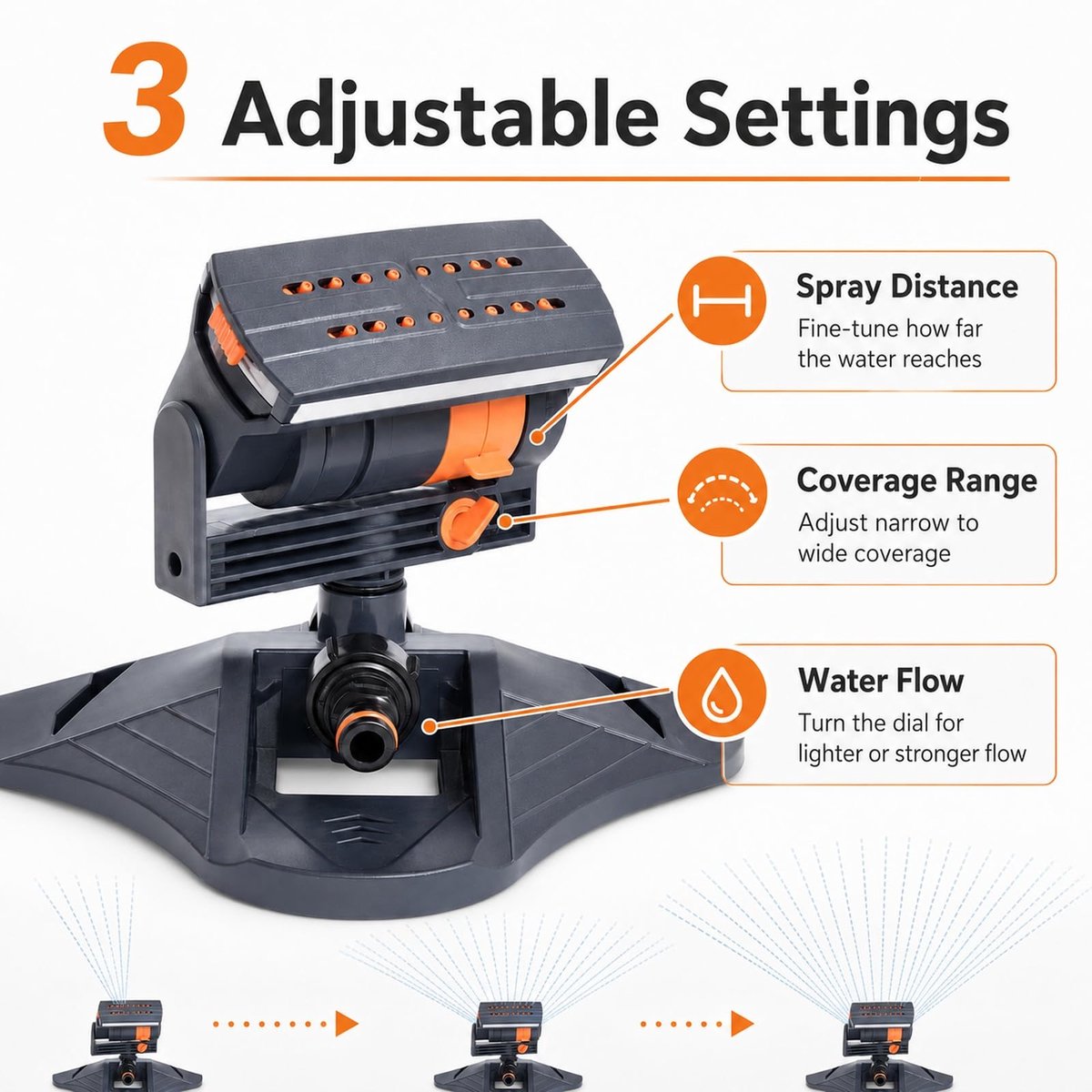 3 Adjustable Settings

Spray Distance
Fine-tune how far the water reaches

Coverage Range
Adjust narrow to wide coverage

Water Flow
Turn the dial for lighter or stronger flow