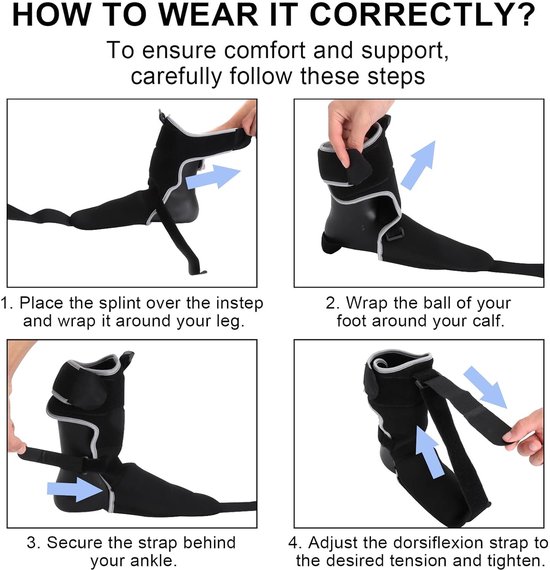 HOW TO WEAR IT CORRECTLY?

To ensure comfort and support, carefully follow these steps

1. Place the splint over the instep and wrap it around your leg.

2. Wrap the ball of your foot around your calf.

3. Secure the strap behind your ankle.

4. Adjust the dorsiflexion strap to the desired tension and tighten.