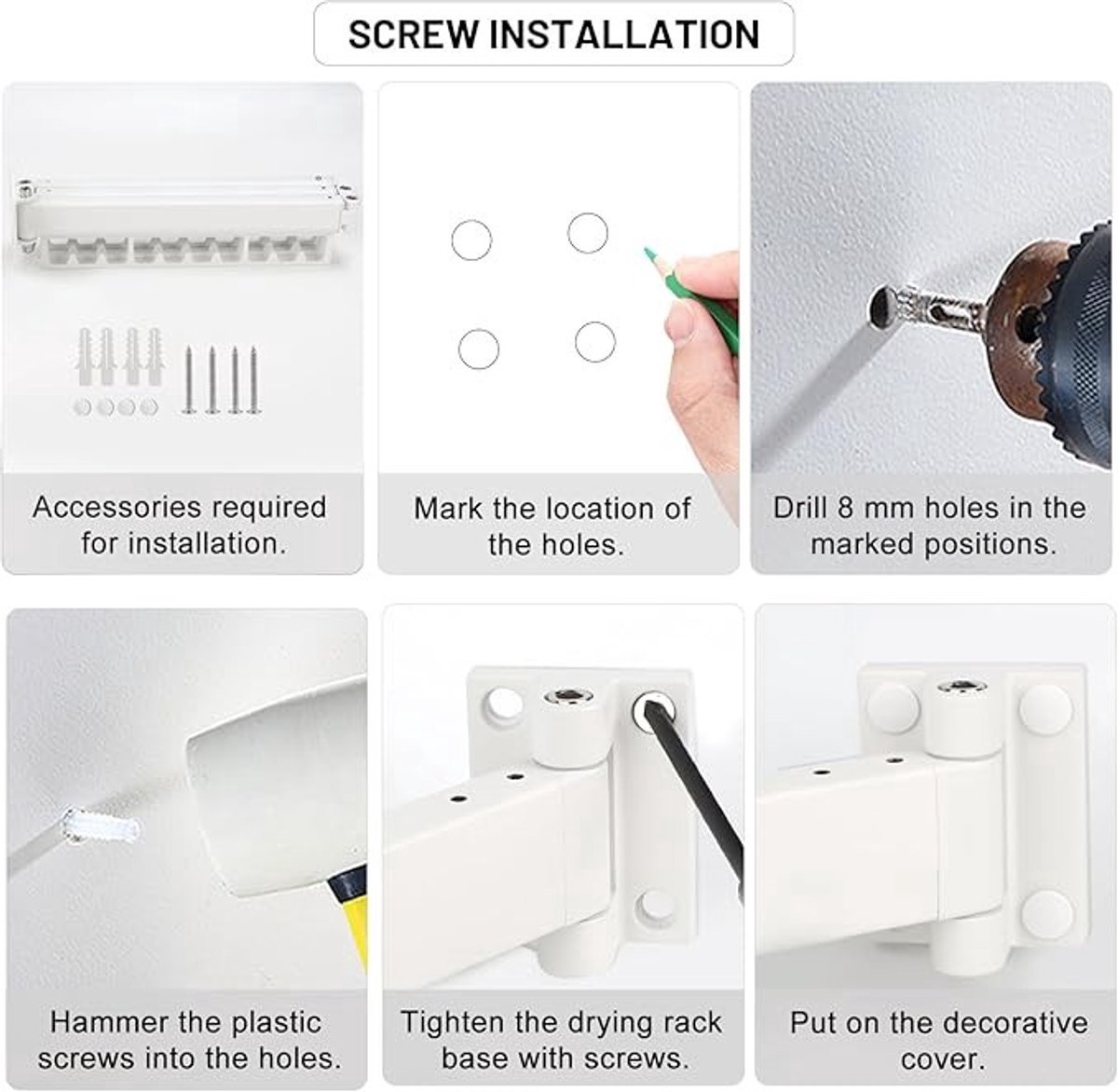 SCREW INSTALLATION

Accessories required for installation.

Mark the location of the holes.

Drill 8 mm holes in the marked positions.

Hammer the plastic screws into the holes.

Tighten the drying rack base with screws.

Put on the decorative cover.