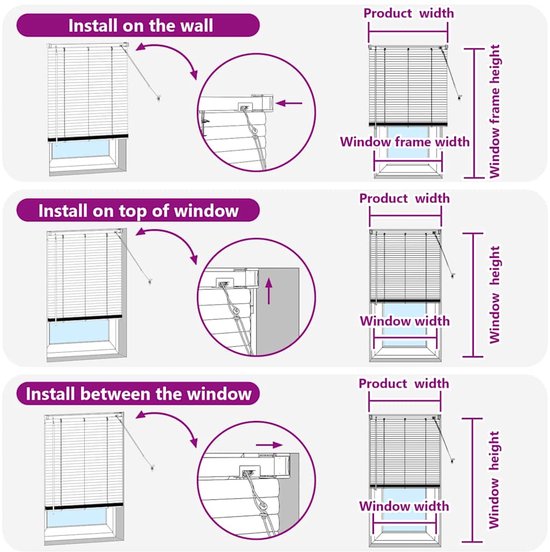 Install on the wall

Product width

Window frame width

Window frame height

Install on top of window

Product width

Window width

Window height

Install between the window

Product width

Window width

Window height