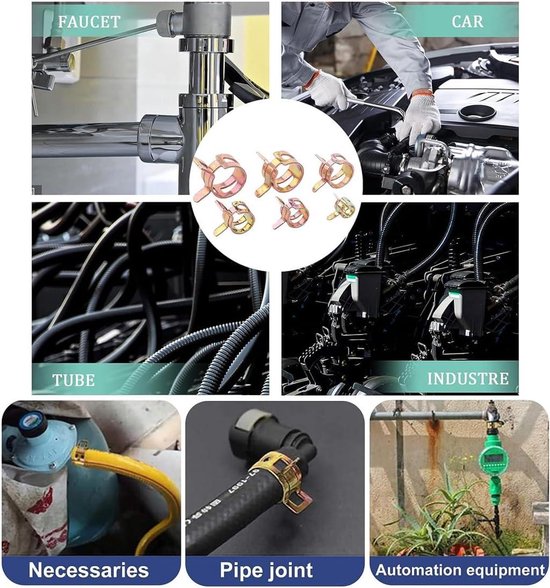 FAUCET

CAR

TUBE

INDUSTRE

Necessaries

Pipe joint

Automation equipment