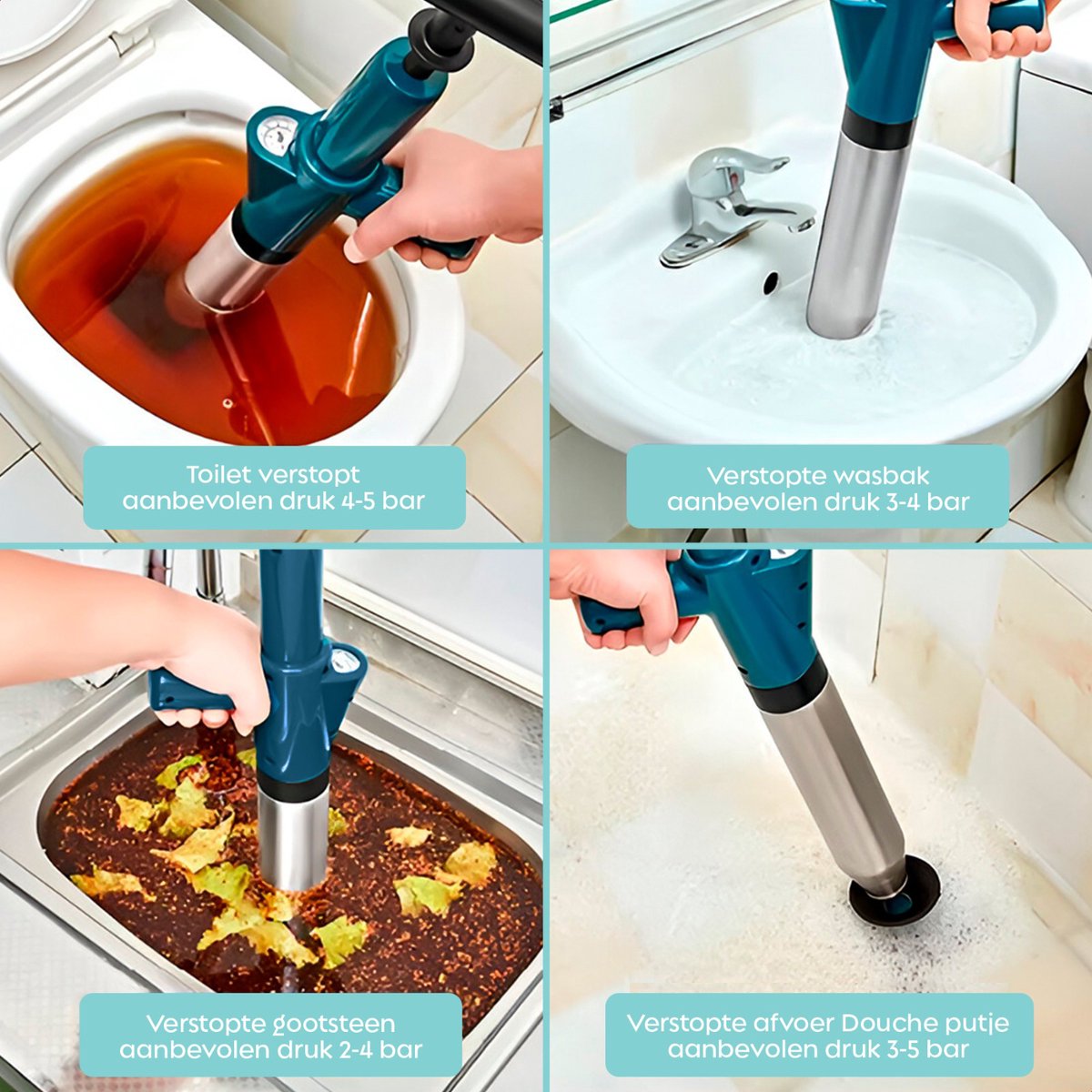 Toilet verstopt
aanbevolen druk 4-5 bar

Verstopte wasbak
aanbevolen druk 3-4 bar

Verstopte gootsteen
aanbevolen druk 2-4 bar

Verstopte afvoer Douche putje
aanbevolen druk 3-5 bar