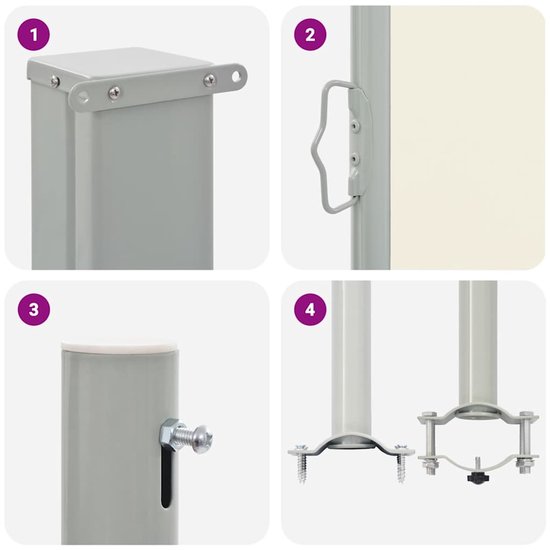 1

2

3

4