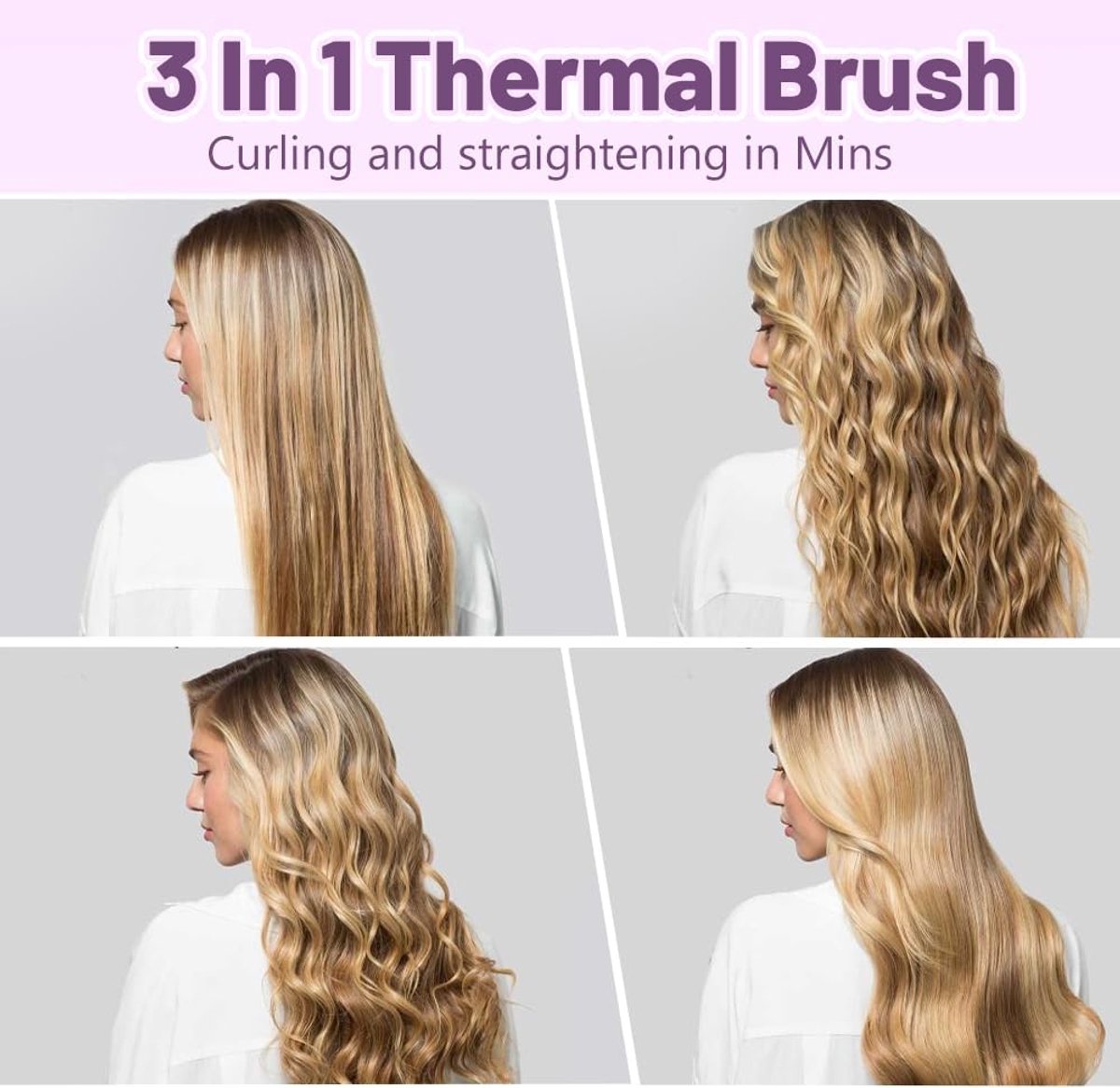 3 In 1 Thermal Brush

Curling and straightening in Mins