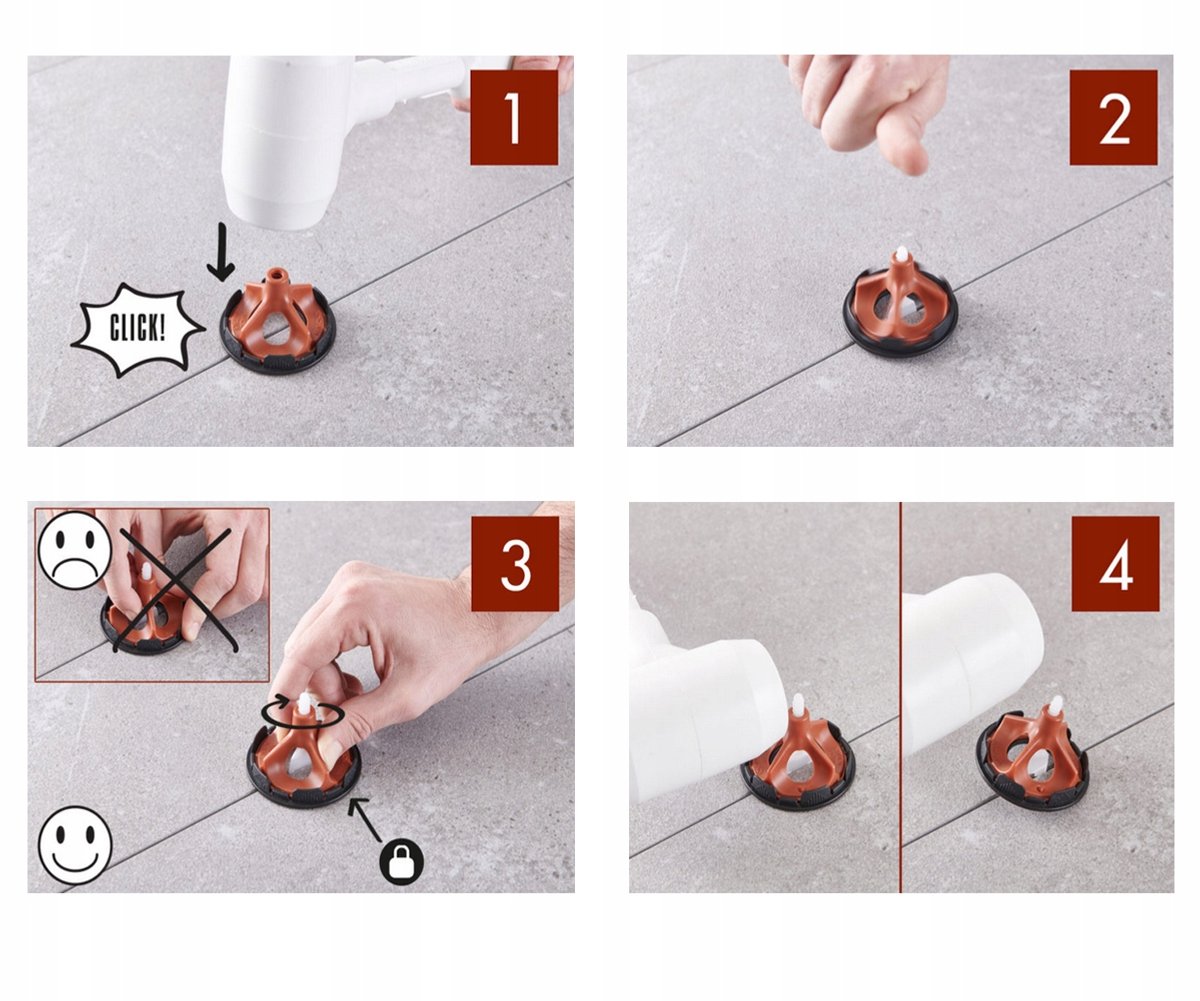 1

CLICK!

2

3

4