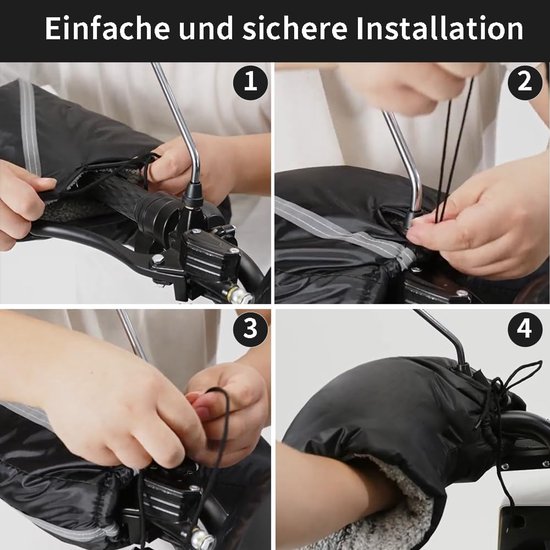 Einfache und sichere Installation

1

2

3

4