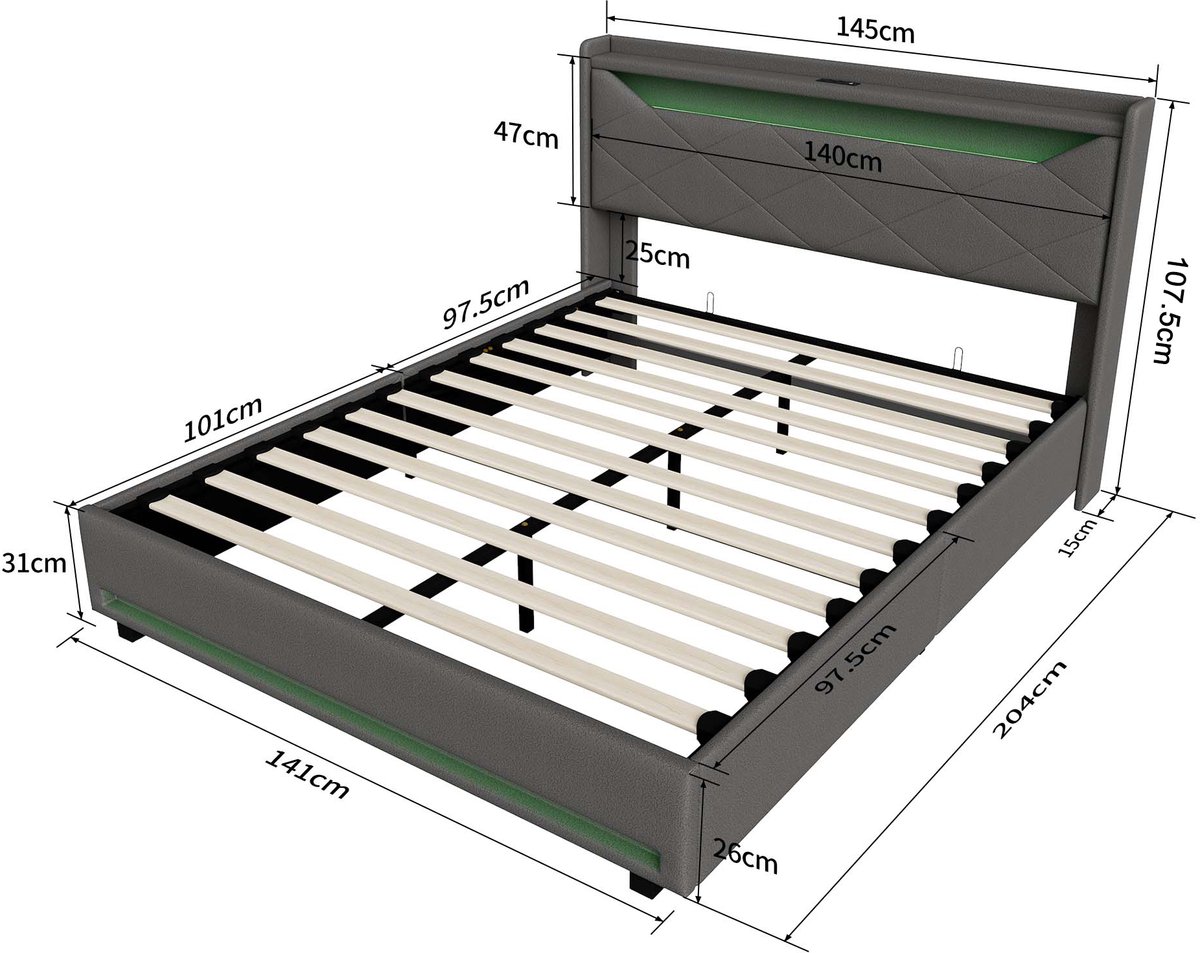 145cm

47cm

140cm

25cm

107.5cm

97.5cm

101cm

31cm

15cm

97.5cm

204cm

141cm

26cm