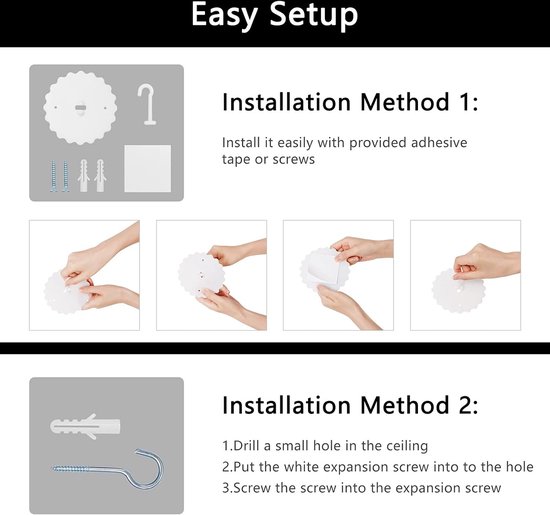 Easy Setup

Installation Method 1:

Install it easily with provided adhesive tape or screws

Installation Method 2:

1.Drill a small hole in the ceiling
2.Put the white expansion screw into to the hole
3.Screw the screw into the expansion screw