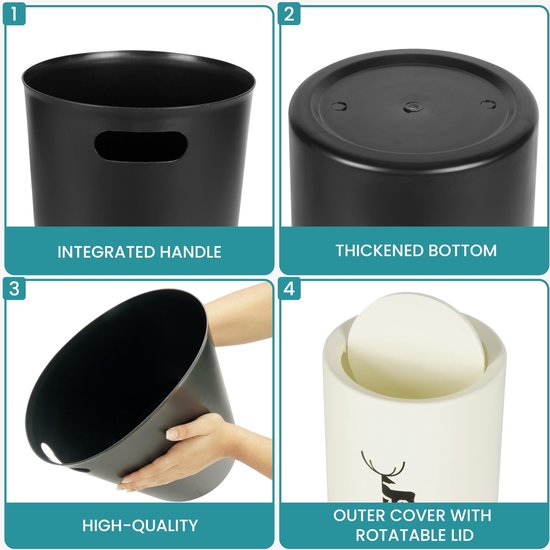 1

INTEGRATED HANDLE

2

THICKENED BOTTOM

3

HIGH-QUALITY

4

OUTER COVER WITH ROTATABLE LID