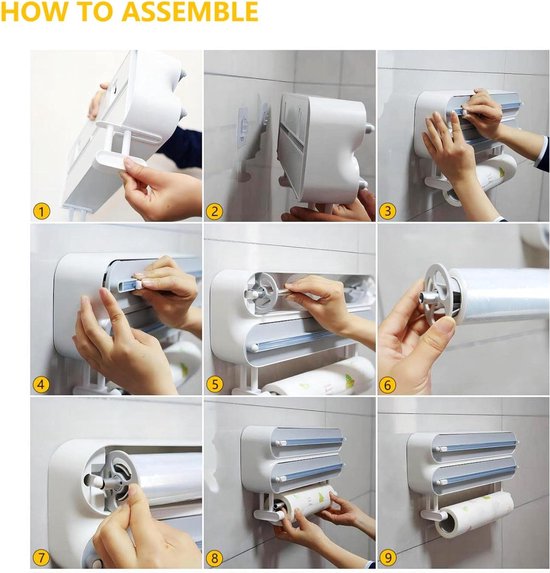 HOW TO ASSEMBLE

1

2

3

4

5

6

7

8

9