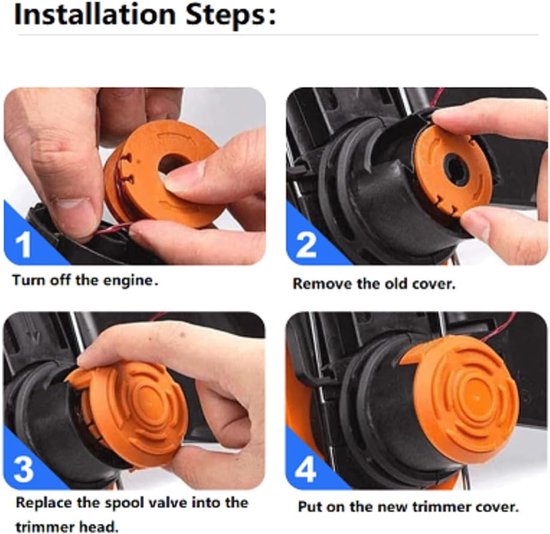 Installation Steps:

1

Turn off the engine.

2

Remove the old cover.

3

Replace the spool valve into the trimmer head.

4

Put on the new trimmer cover.