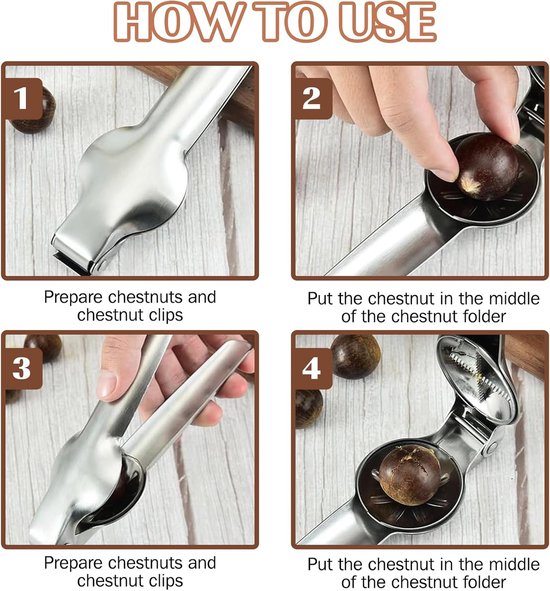 HOW TO USE

1

Prepare chestnuts and chestnut clips

2

Put the chestnut in the middle of the chestnut folder

3

Prepare chestnuts and chestnut clips

4

Put the chestnut in the middle of the chestnut folder