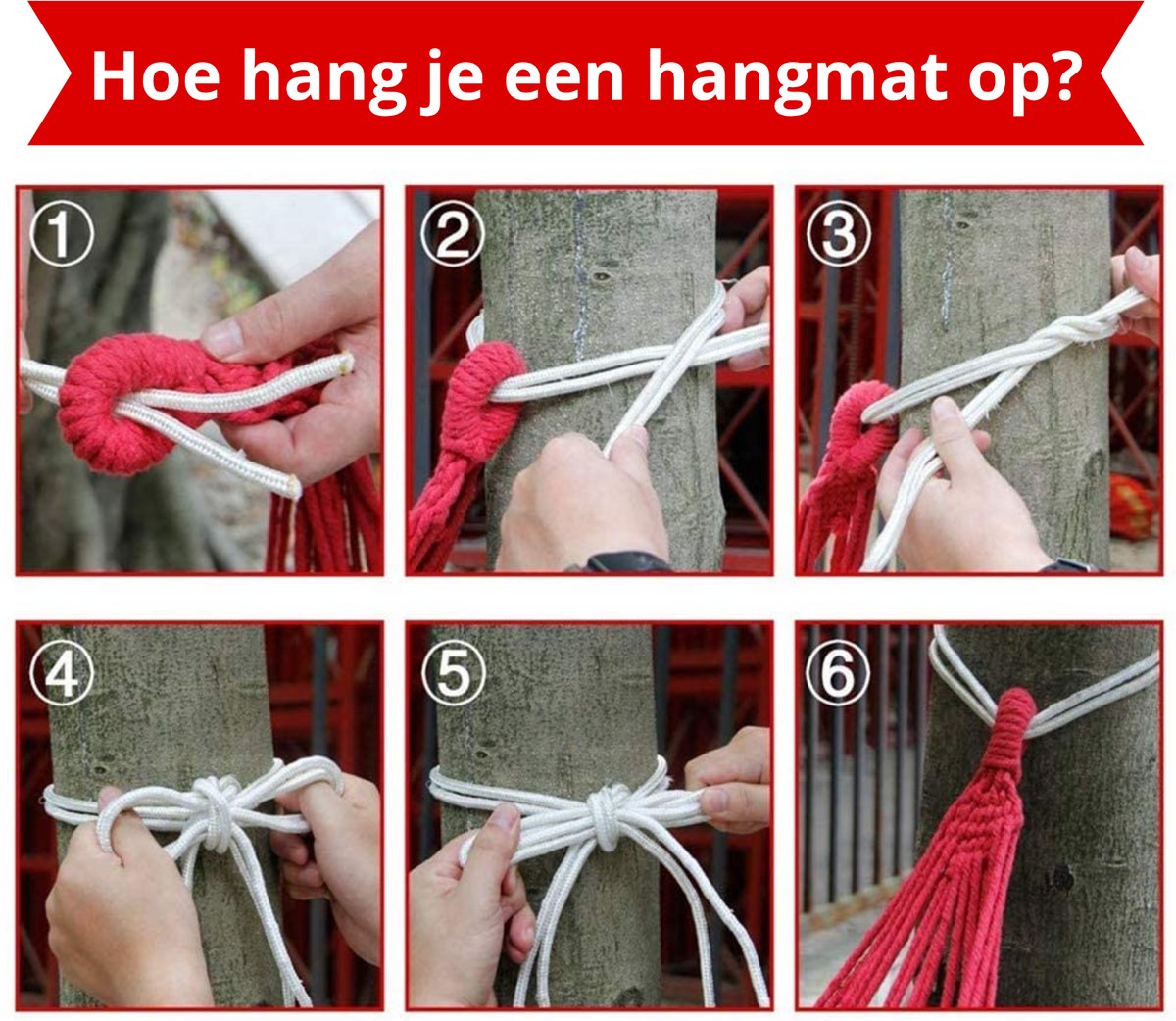 Hoe hang je een hangmat op?

①

②

③

④

⑤

⑥