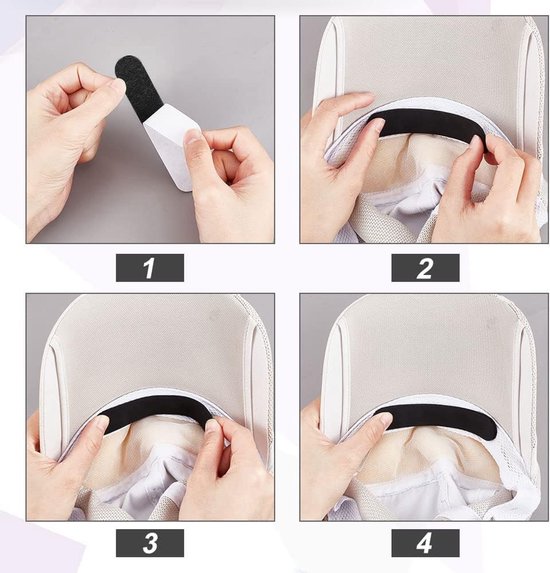 1

2

3

4