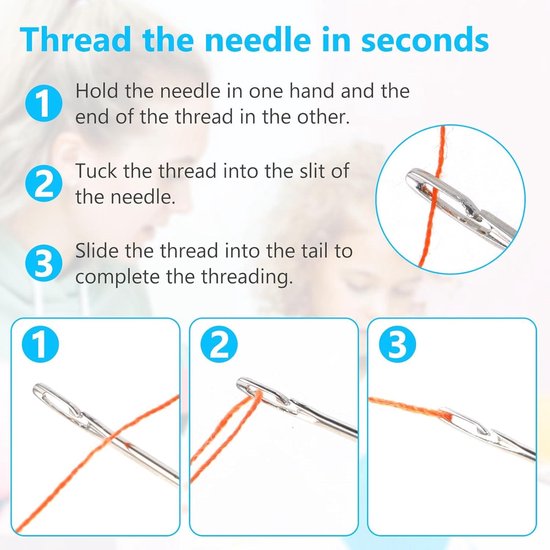 Thread the needle in seconds

1 Hold the needle in one hand and the end of the thread in the other.

2 Tuck the thread into the slit of the needle.

3 Slide the thread into the tail to complete the threading.

1

2

3