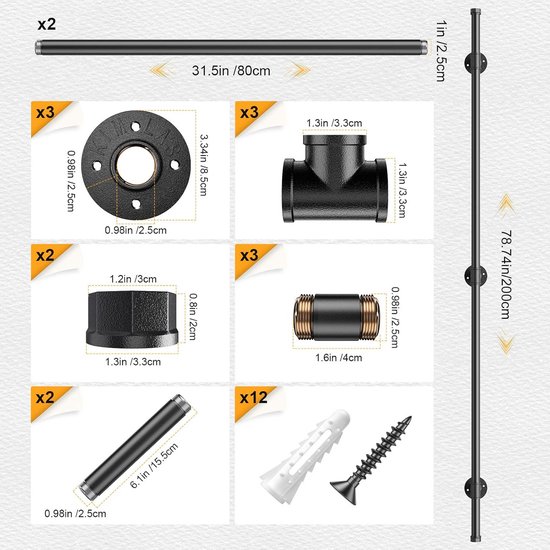 x2

31.5in /80cm

1in /2.5cm

x3

0.98in /2.5cm

3.34in /8.5cm

0.98in /2.5cm

x3

1.3in /3.3cm

1.3in /3.3cm

x2

1.2in /3cm

0.8in /2cm

1.3in /3.3cm

x3

0.98in /2.5cm

1.6in /4cm

x2

6.1in /15.5cm

0.98in /2.5cm

x12

78.74in/200cm