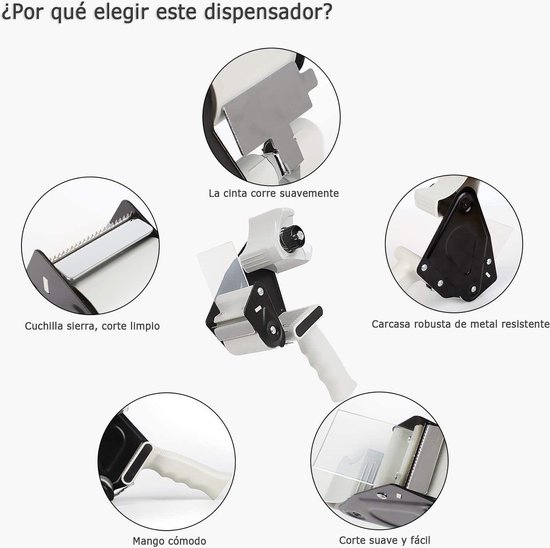 ¿Por qué elegir este dispensador?

La cinta corre suavemente

Cuchilla sierra, corte limpio

Carcasa robusta de metal resistente

Mango cómodo

Corte suave y fácil