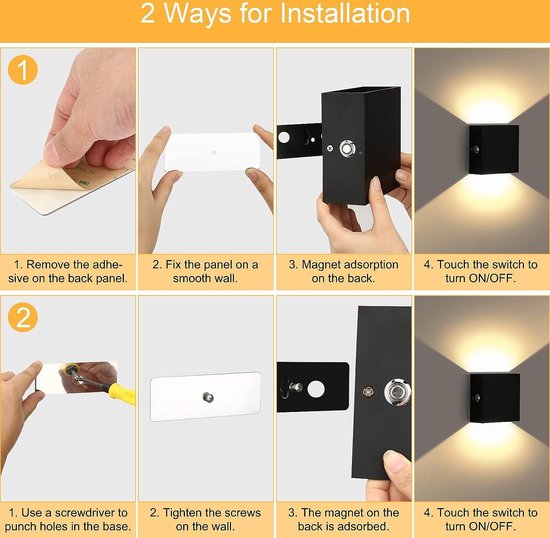 2 Ways for Installation

1

1. Remove the adhesive on the back panel.

2. Fix the panel on a smooth wall.

3. Magnet adsorption on the back.

4. Touch the switch to turn ON/OFF.

2

1. Use a screwdriver to punch holes in the base.

2. Tighten the screws on the wall.

3. The magnet on the back is adsorbed.

4. Touch the switch to turn ON/OFF.