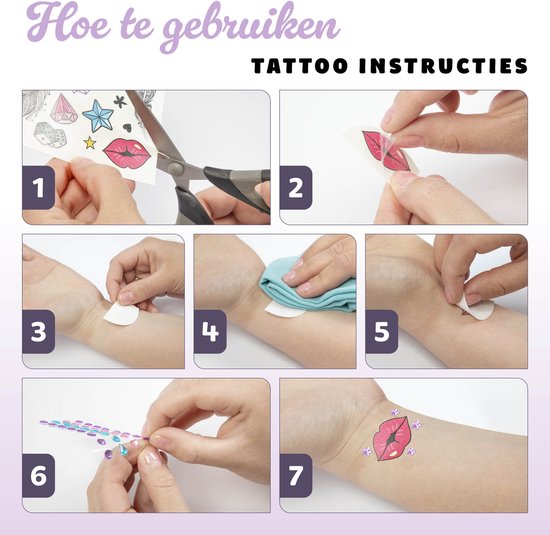 Hoe te gebruiken

TATTOO INSTRUCTIES

1

2

3

4

5

6

7