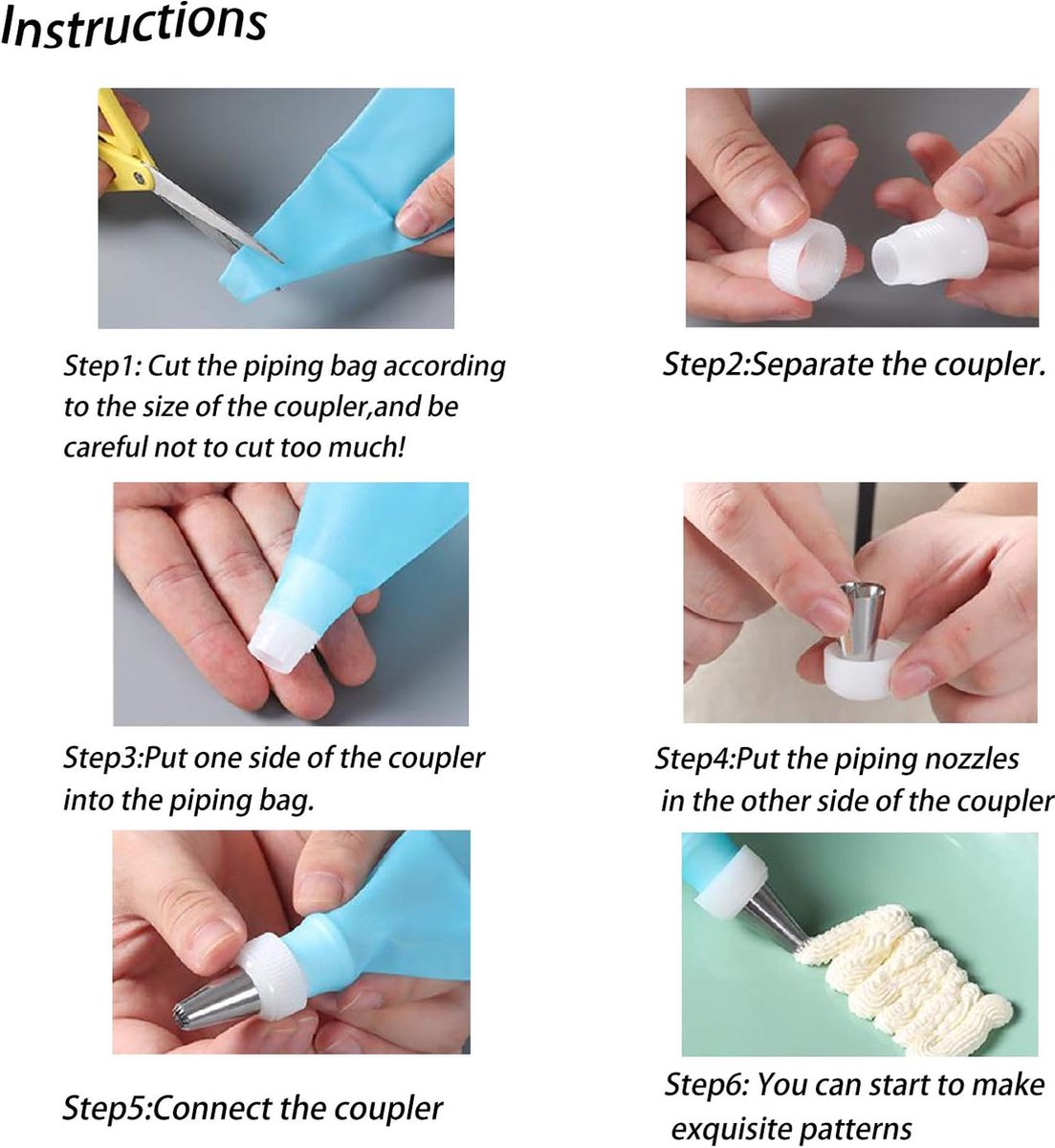 Instructions

Step1: Cut the piping bag according to the size of the coupler,and be careful not to cut too much!

Step2:Separate the coupler.

Step3:Put one side of the coupler into the piping bag.

Step4:Put the piping nozzles in the other side of the coupler

Step5:Connect the coupler

Step6: You can start to make exquisite patterns