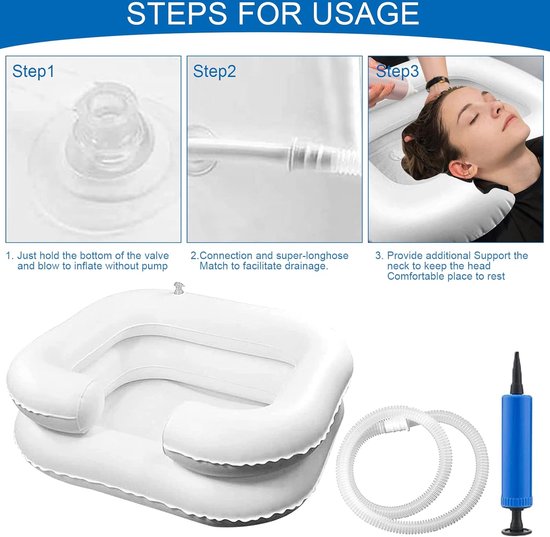 STEPS FOR USAGE

Step1

Step2

Step3

1. Just hold the bottom of the valve and blow to inflate without pump

2.Connection and super-longhose Match to facilitate drainage.

3. Provide additional Support the neck to keep the head Comfortable place to rest