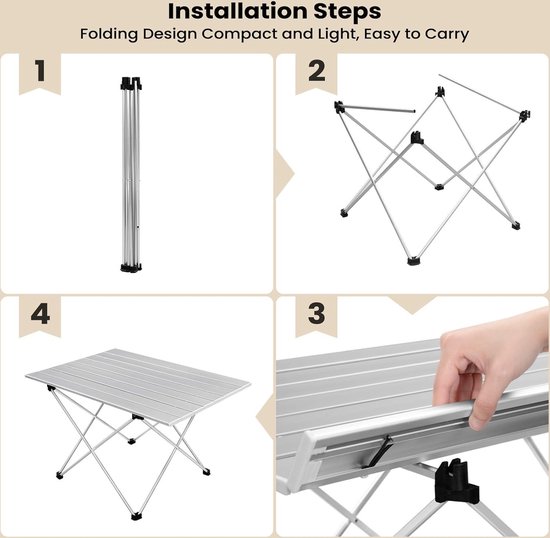 Installation Steps
Folding Design Compact and Light, Easy to Carry

1

2

4

3