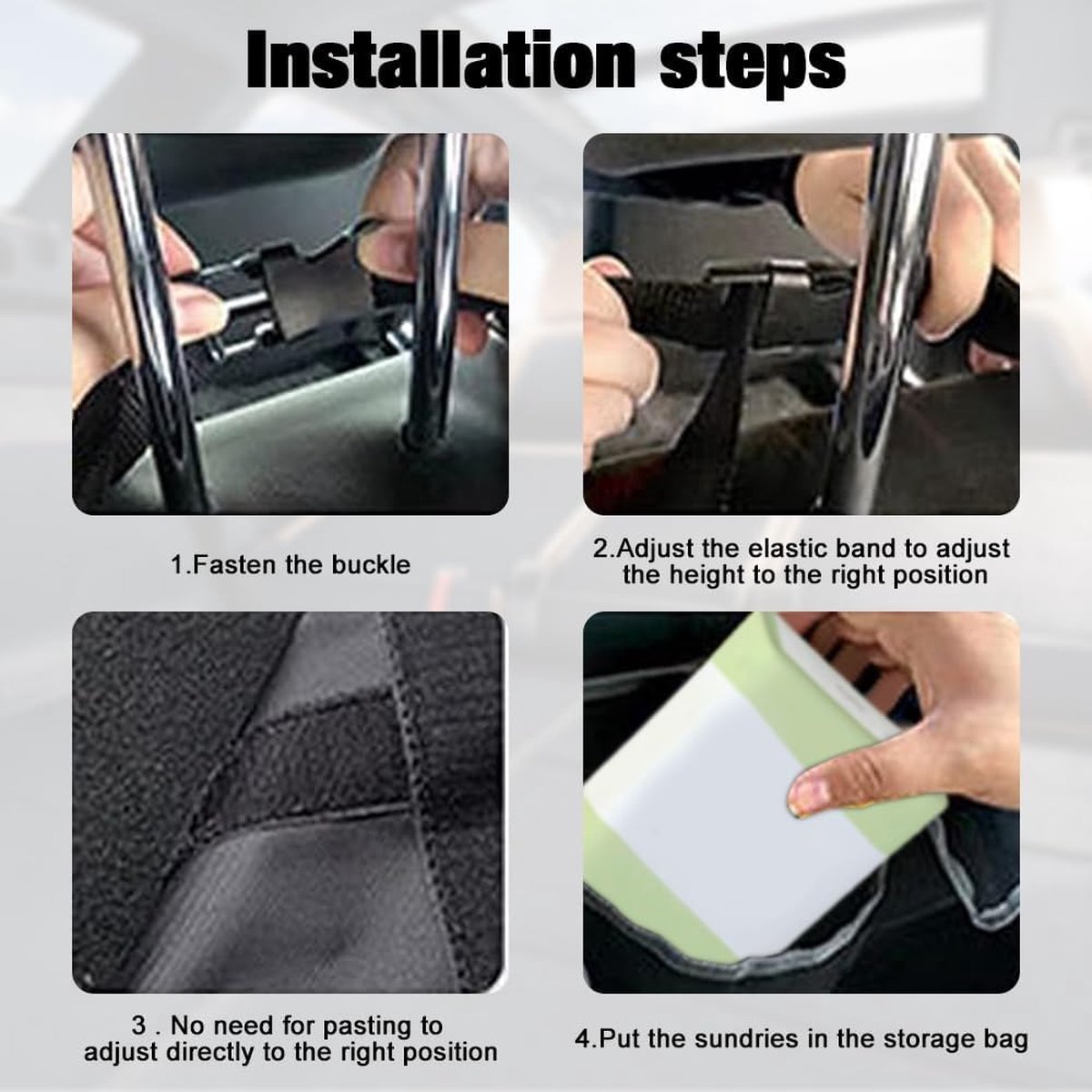 Installation steps

1.Fasten the buckle

2.Adjust the elastic band to adjust the height to the right position

3 . No need for pasting to adjust directly to the right position

4.Put the sundries in the storage bag