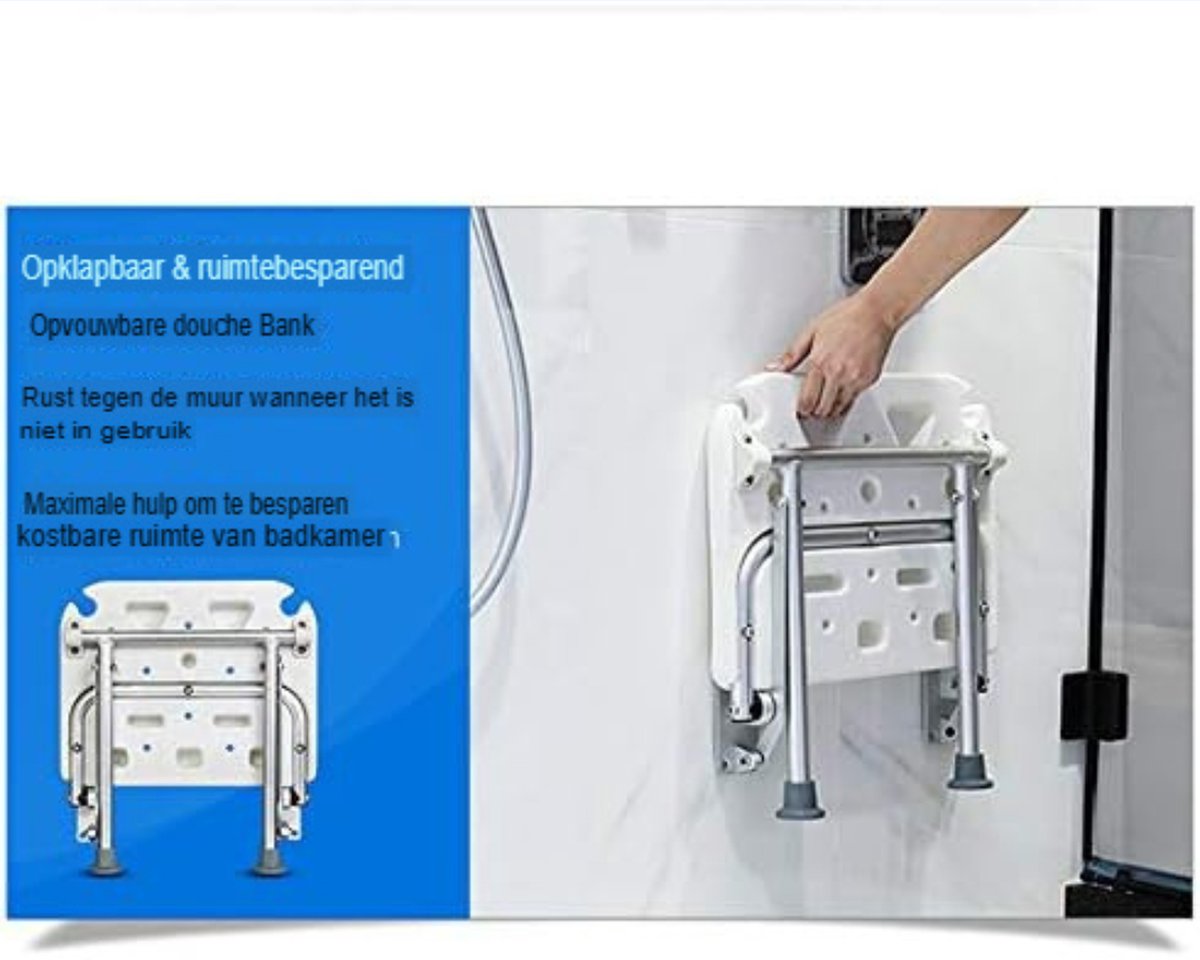 Opklapbaar & ruimtebesparend

Opvouwbare douche Bank

Rust tegen de muur wanneer het is niet in gebruik

Maximale hulp om te besparen kostbare ruimte van badkamer