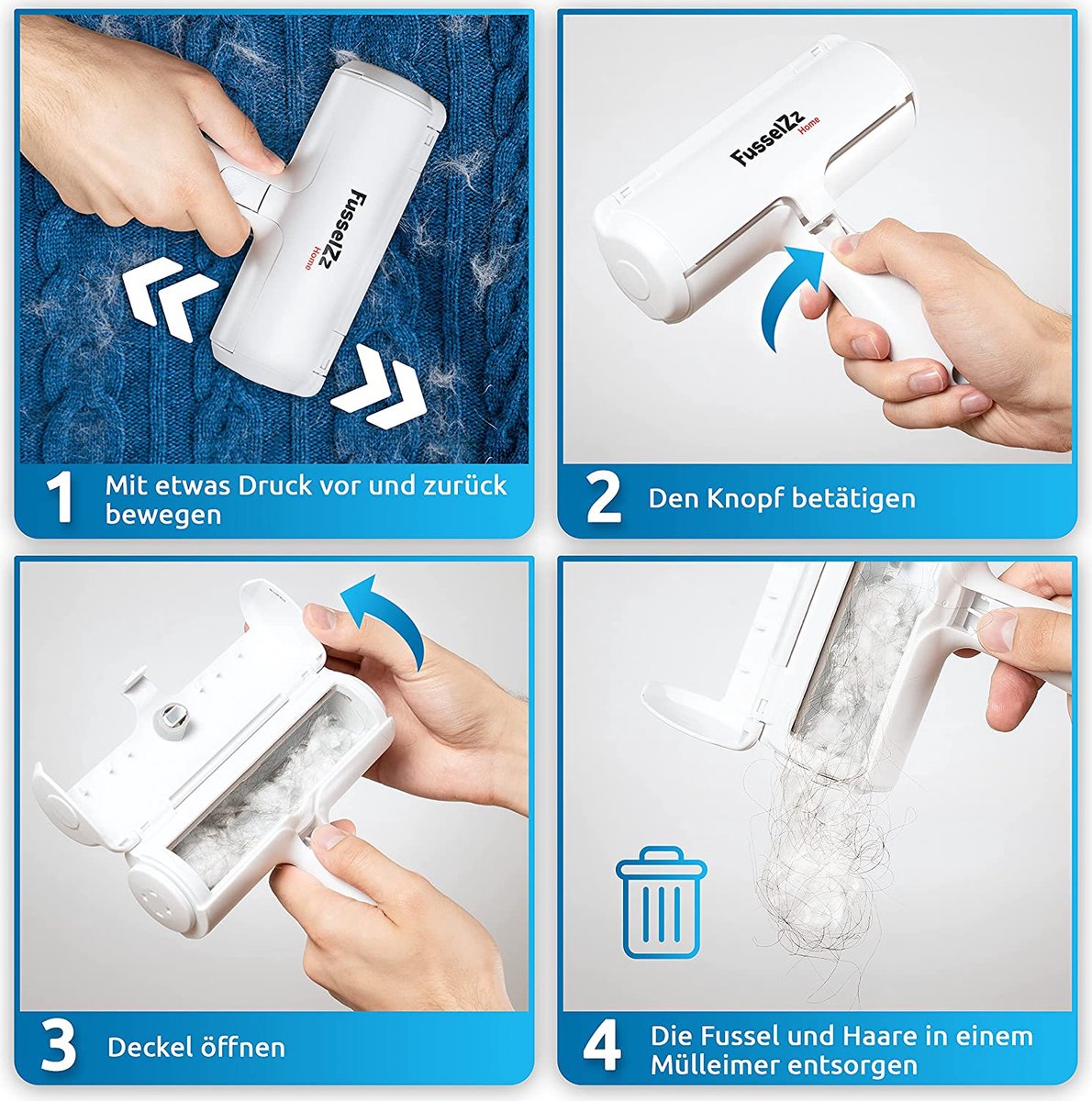 FusselZz
Home

1 Mit etwas Druck vor und zurück bewegen

FusselZz
Home

2 Den Knopf betätigen

3 Deckel öffnen

4 Die Fussel und Haare in einem Mülleimer entsorgen