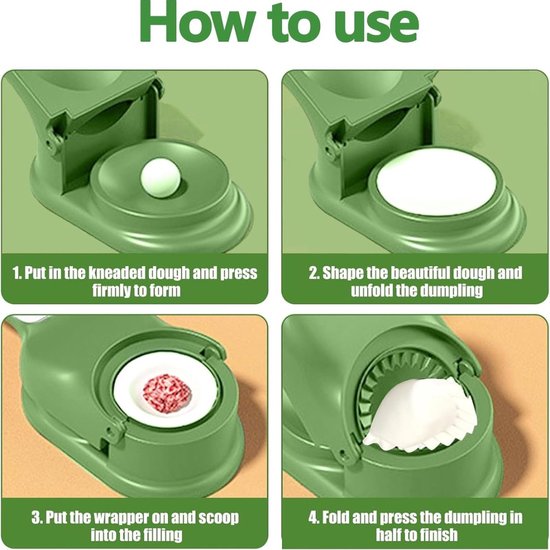 How to use

1. Put in the kneaded dough and press firmly to form

2. Shape the beautiful dough and unfold the dumpling

3. Put the wrapper on and scoop into the filling

4. Fold and press the dumpling in half to finish