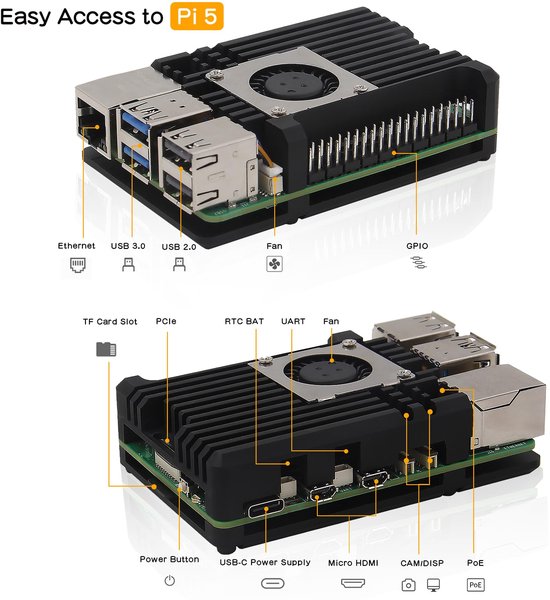 Easy Access to Pi 5

Ethernet
USB 3.0
USB 2.0
Fan
GPIO

TF Card Slot
PCIe
RTC BAT
UART
Fan

Power Button
USB-C Power Supply
Micro HDMI
CAM/DISP
PoE

PoE