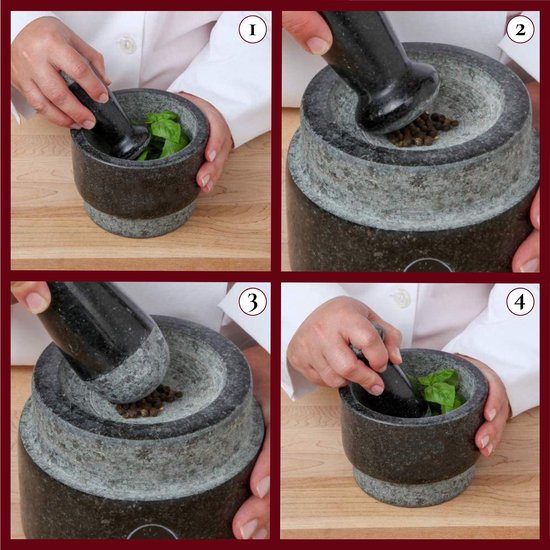 1

2

3

4