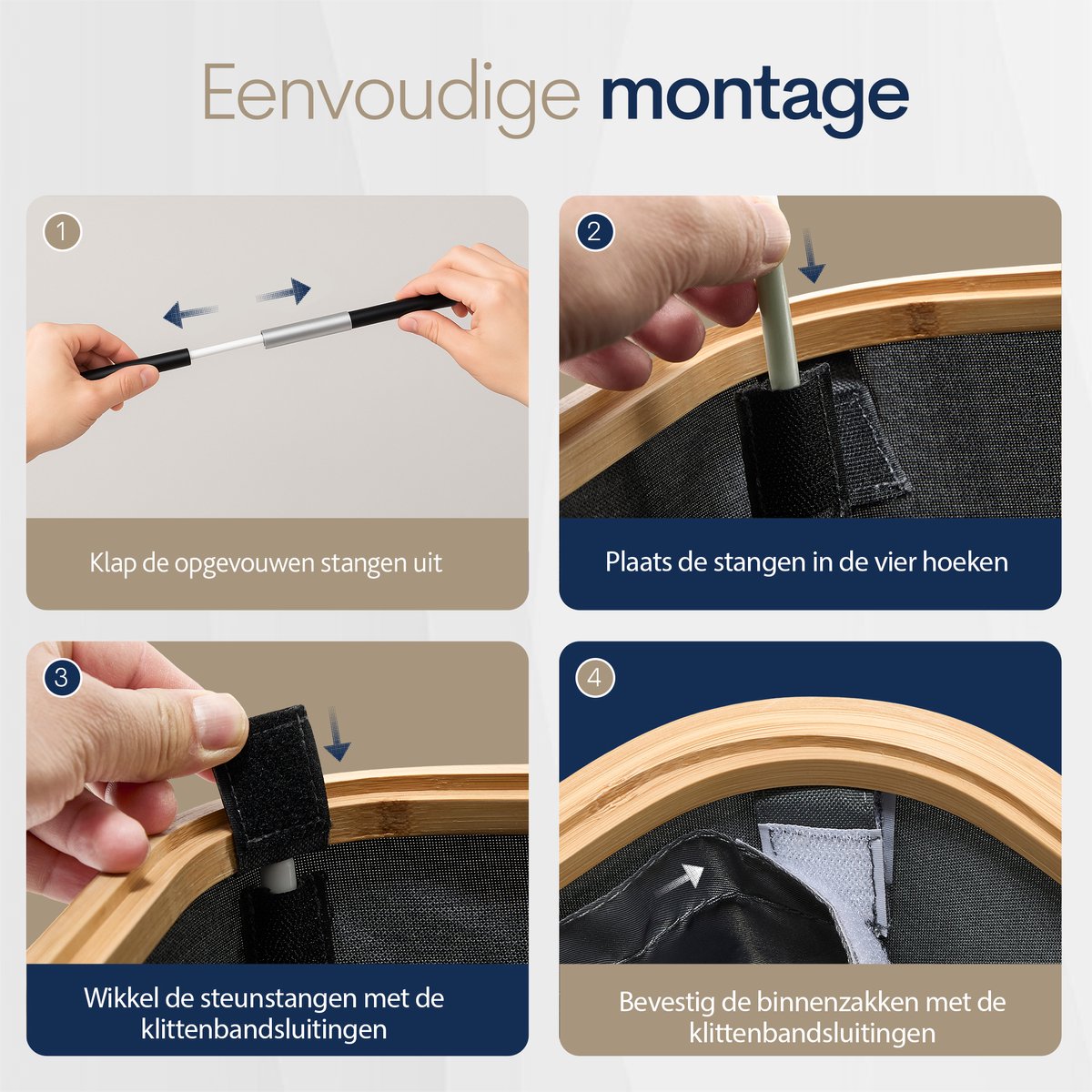 Eenvoudige montage

1

Klap de opgevouwen stangen uit

2

Plaats de stangen in de vier hoeken

3

Wikkel de steunstangen met de klittenbandsluitingen

4

Bevestig de binnenzakken met de klittenbandsluitingen