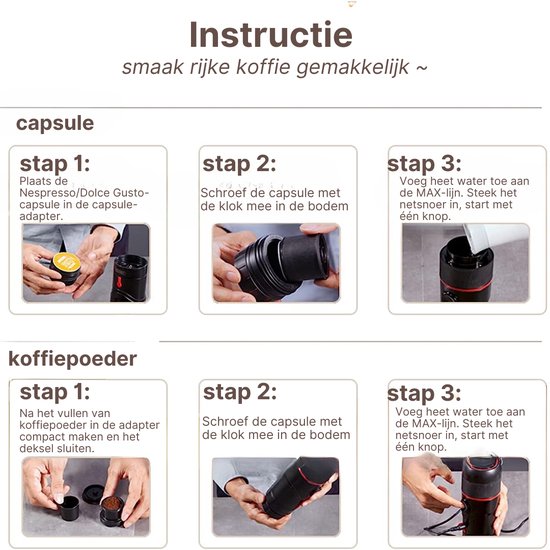 Instructie

smaak rijke koffie gemakkelijk ~

capsule

stap 1:
Plaats de Nespresso/Dolce Gusto-capsule in de capsule-adapter.

stap 2:
Schroef de capsule met de klok mee in de bodem

stap 3:
Voeg heet water toe aan de MAX-lijn. Steek het netsnoer in, start met één knop.

koffiepoeder

stap 1:
Na het vullen van koffiepoeder in de adapter compact maken en het deksel sluiten.

stap 2:
Schroef de capsule met de klok mee in de bodem

stap 3:
Voeg heet water toe aan de MAX-lijn. Steek het netsnoer in, start met één knop.