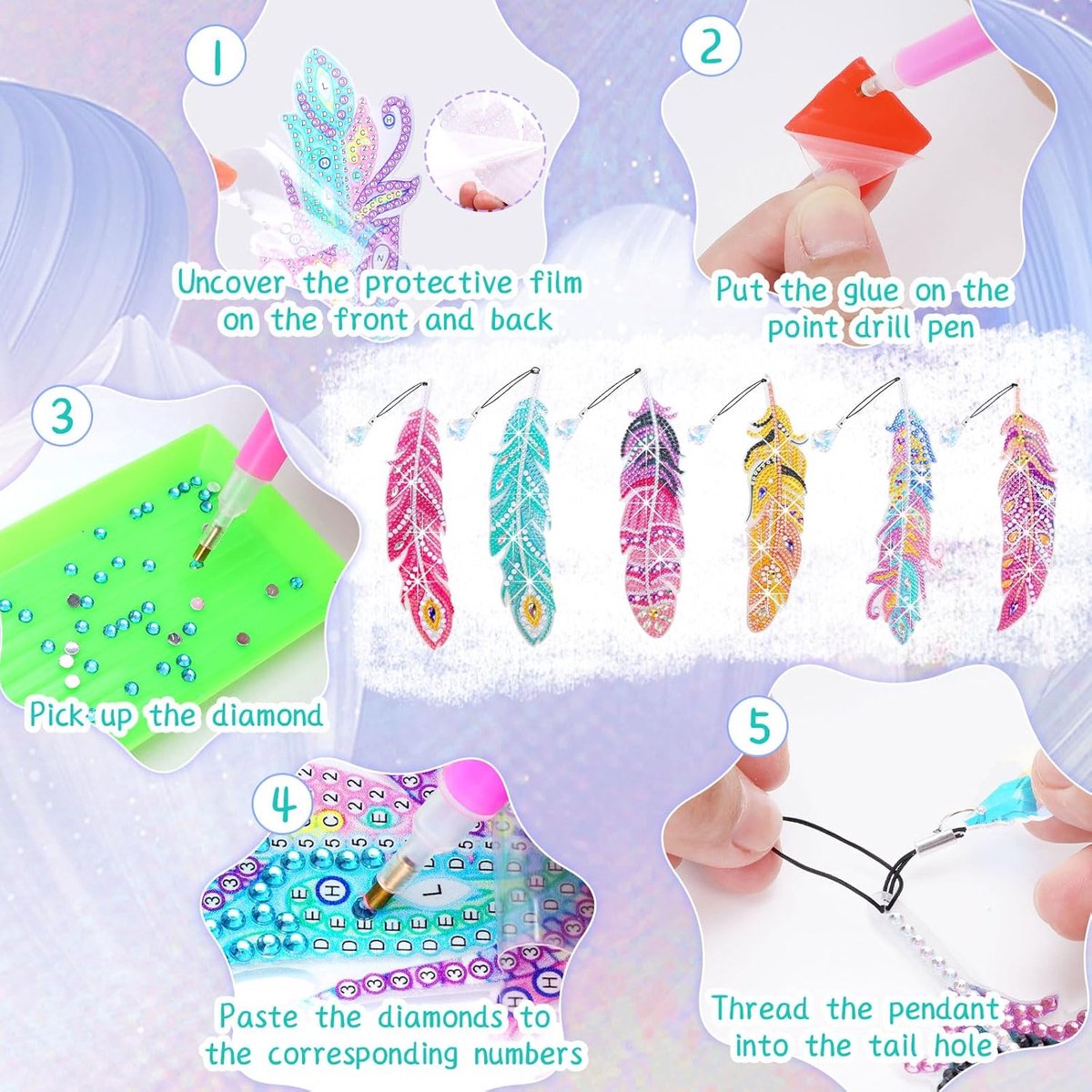 1

Uncover the protective film on the front and back

2

Put the glue on the point drill pen

3

Pick up the diamond

4

Paste the diamonds to the corresponding numbers

5

Thread the pendant into the tail hole