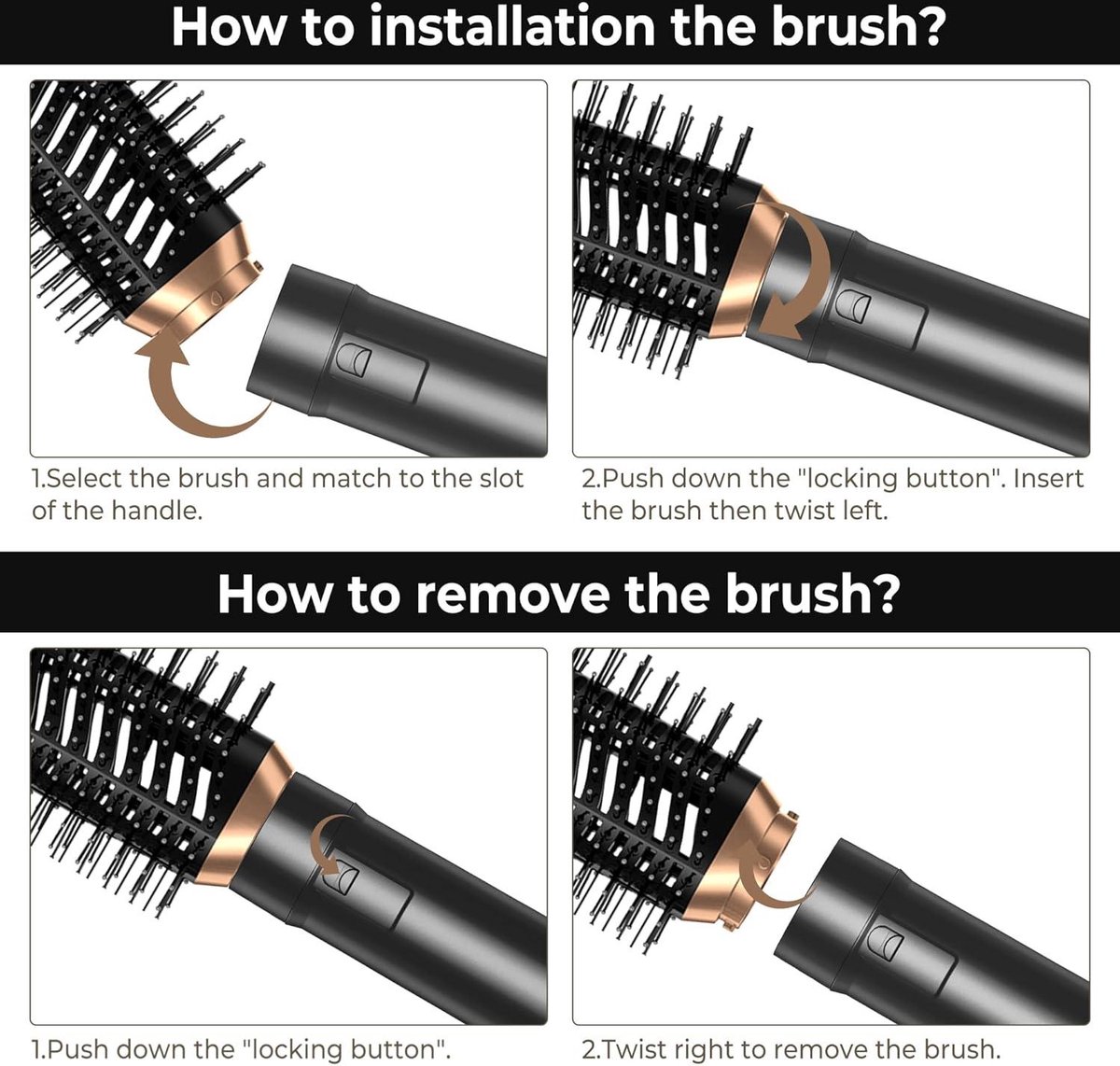 How to installation the brush?

1.Select the brush and match to the slot of the handle.

2.Push down the "locking button". Insert the brush then twist left.

How to remove the brush?

1.Push down the "locking button".

2.Twist right to remove the brush.