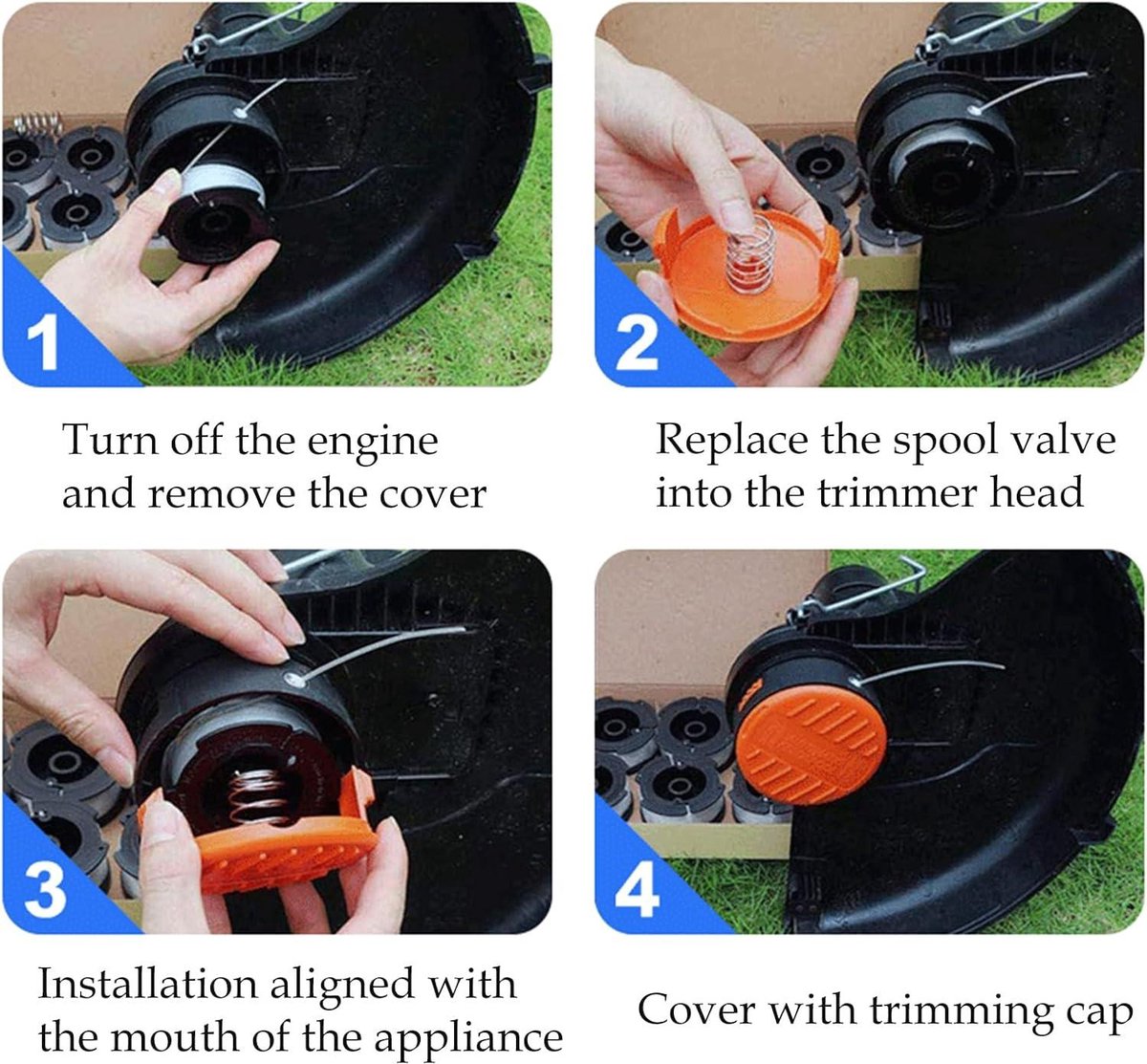 1

Turn off the engine and remove the cover

2

Replace the spool valve into the trimmer head

3

Installation aligned with the mouth of the appliance

4

Cover with trimming cap