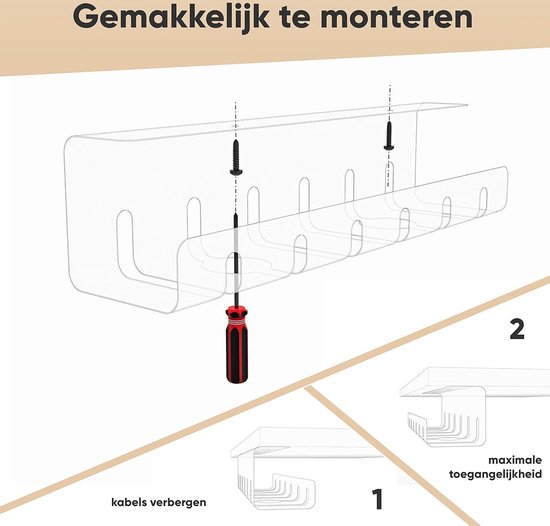 Gemakkelijk te monteren

2

maximale toegangelijkheid

kabels verbergen

1