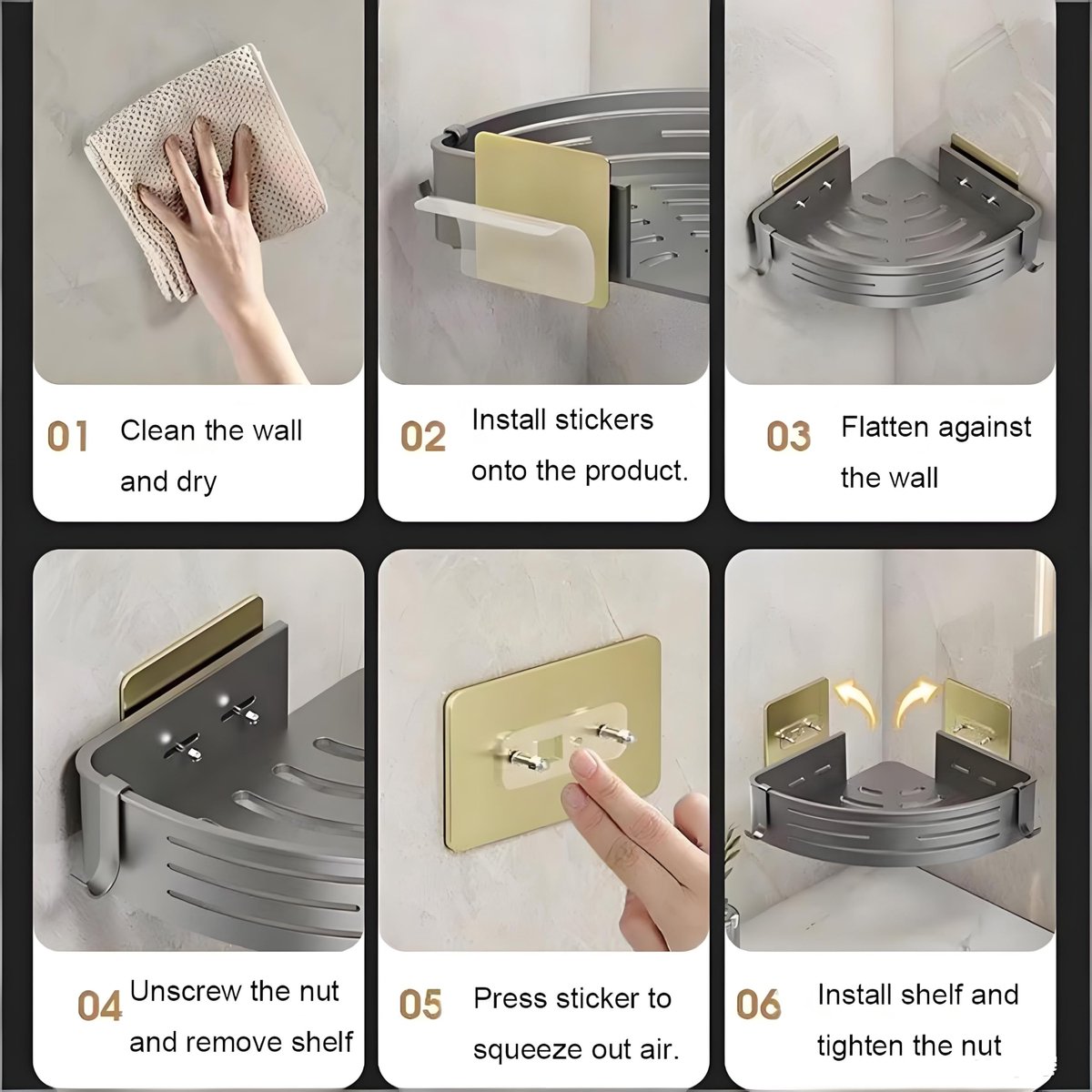 01 Clean the wall and dry

02 Install stickers onto the product.

03 Flatten against the wall

04 Unscrew the nut and remove shelf

05 Press sticker to squeeze out air.

06 Install shelf and tighten the nut