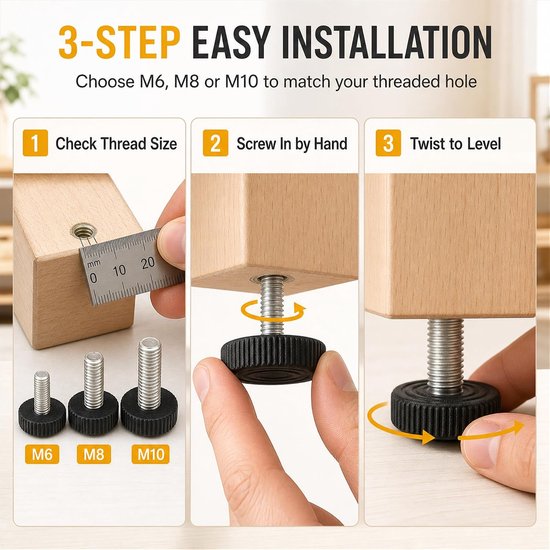 3-STEP EASY INSTALLATION

Choose M6, M8 or M10 to match your threaded hole

1 Check Thread Size

mm
0 10 20

M6 M8 M10

2 Screw In by Hand

3 Twist to Level