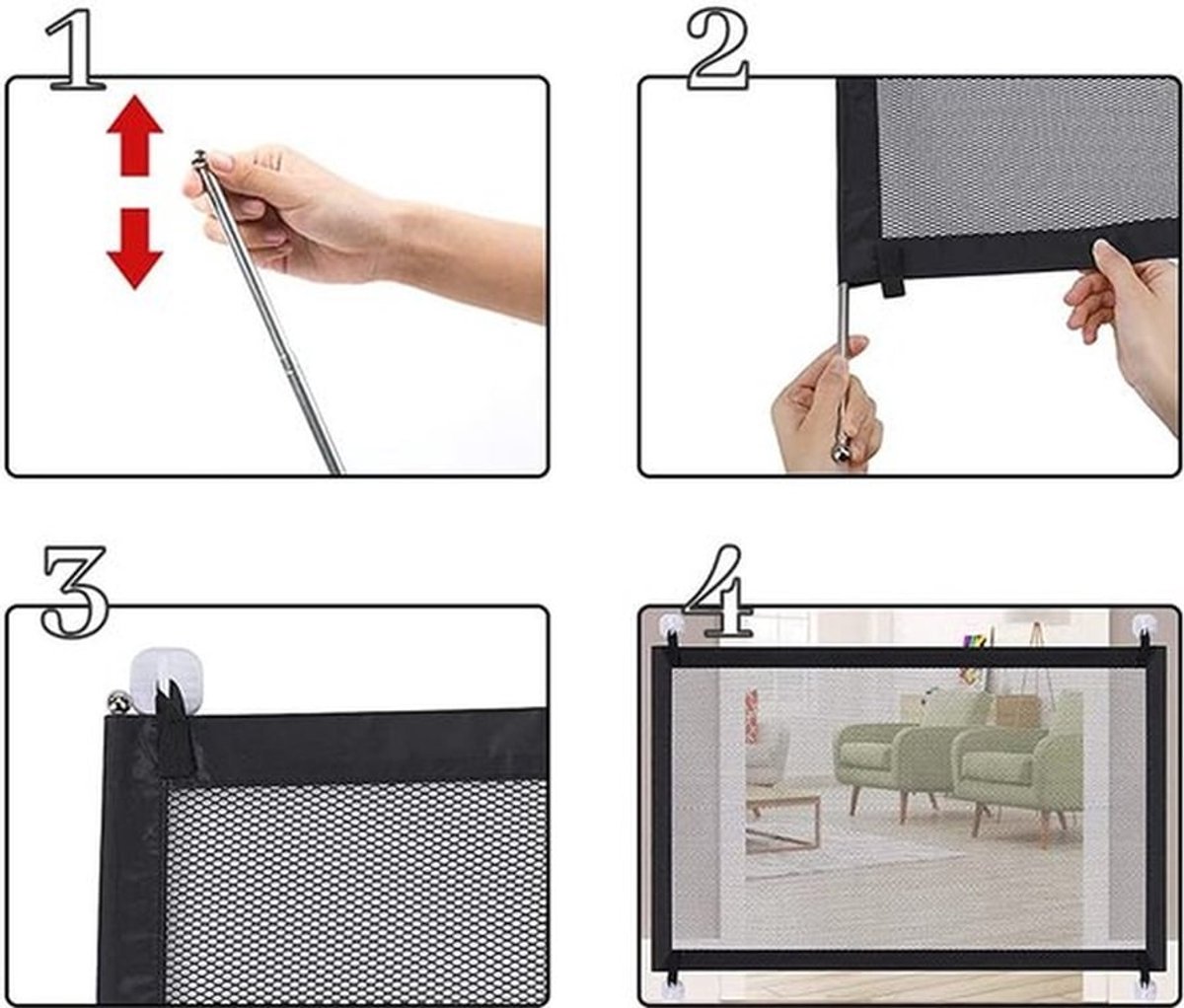 1

2

3

4