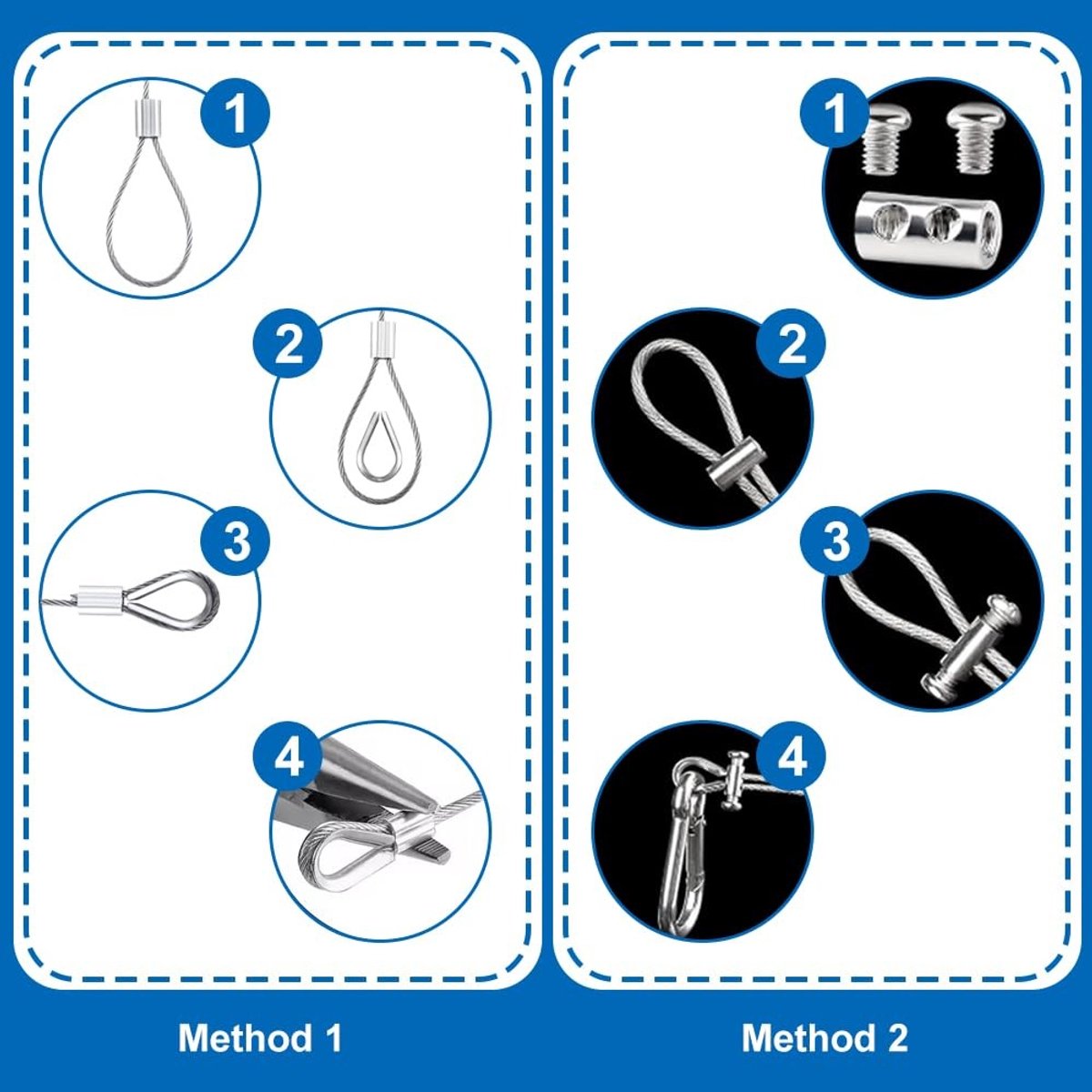 1

2

3

4

Method 1

1

2

3

4

Method 2