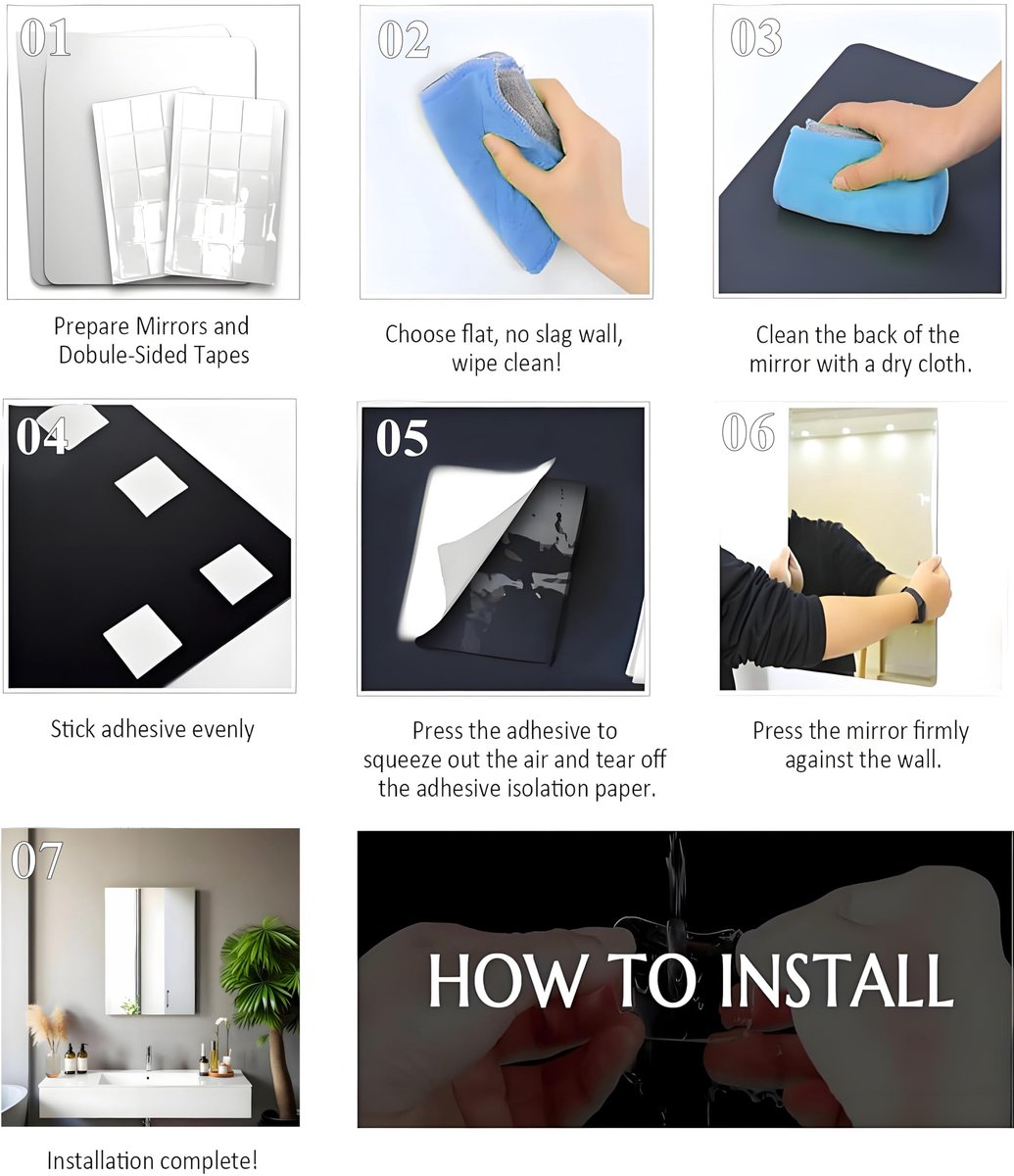 01

Prepare Mirrors and Dobule-Sided Tapes

02

Choose flat, no slag wall, wipe clean!

03

Clean the back of the mirror with a dry cloth.

04

Stick adhesive evenly

05

Press the adhesive to squeeze out the air and tear off the adhesive isolation paper.

06

Press the mirror firmly against the wall.

07

Installation complete!

HOW TO INSTALL