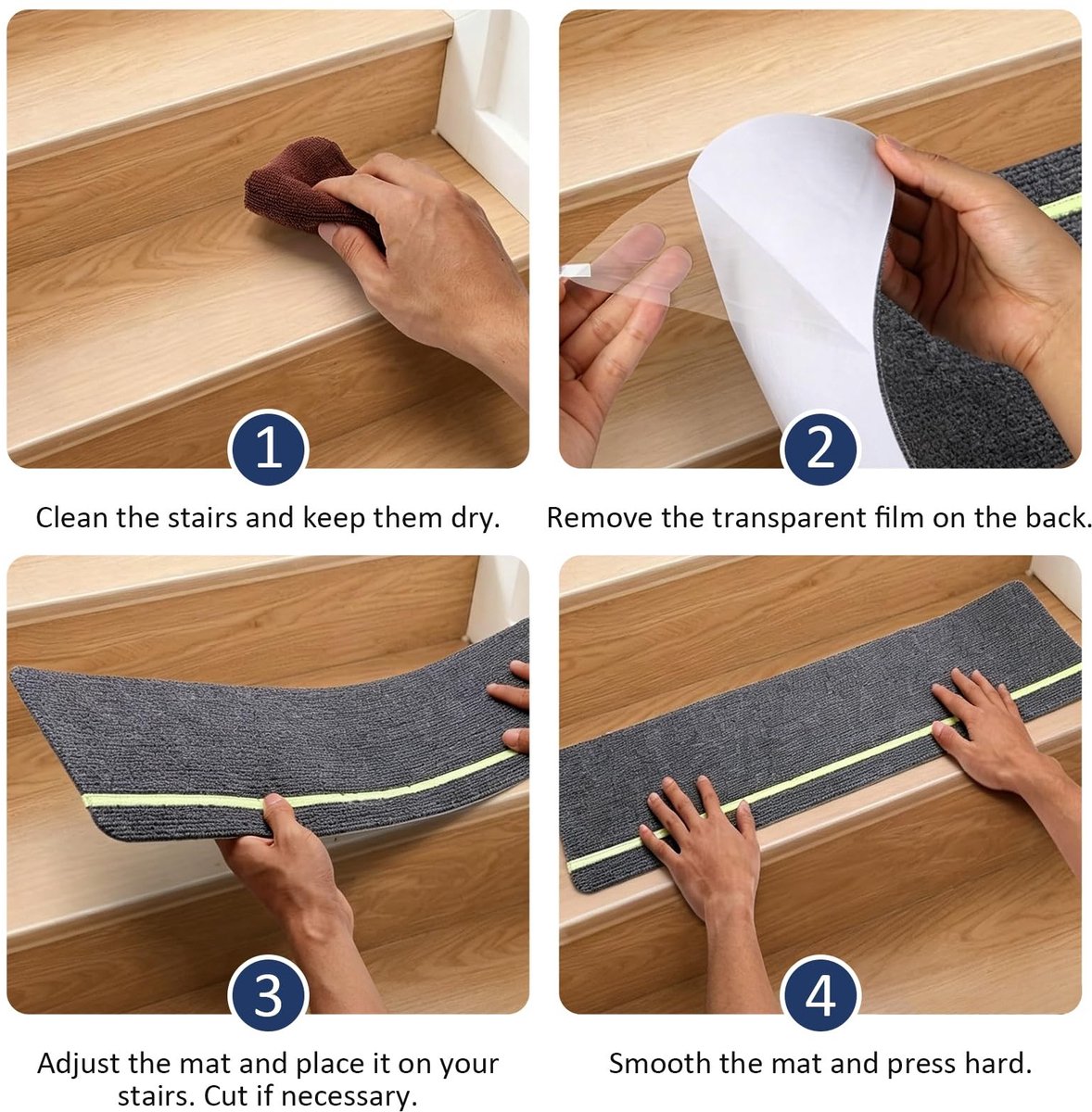 1

Clean the stairs and keep them dry.

2

Remove the transparent film on the back.

3

Adjust the mat and place it on your stairs. Cut if necessary.

4

Smooth the mat and press hard.