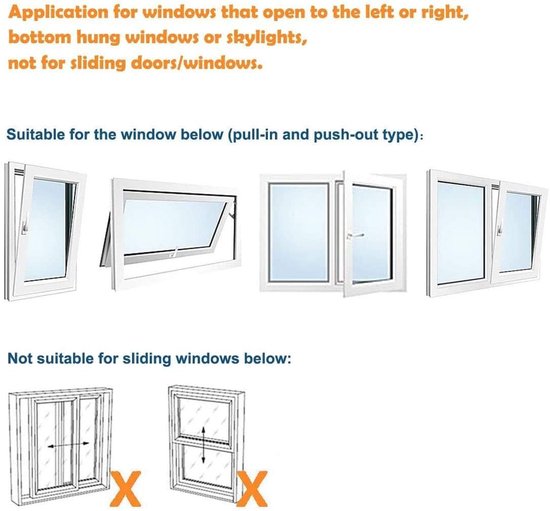 Application for windows that open to the left or right, bottom hung windows or skylights, not for sliding doors/windows.

Suitable for the window below (pull-in and push-out type):

Not suitable for sliding windows below:

X X