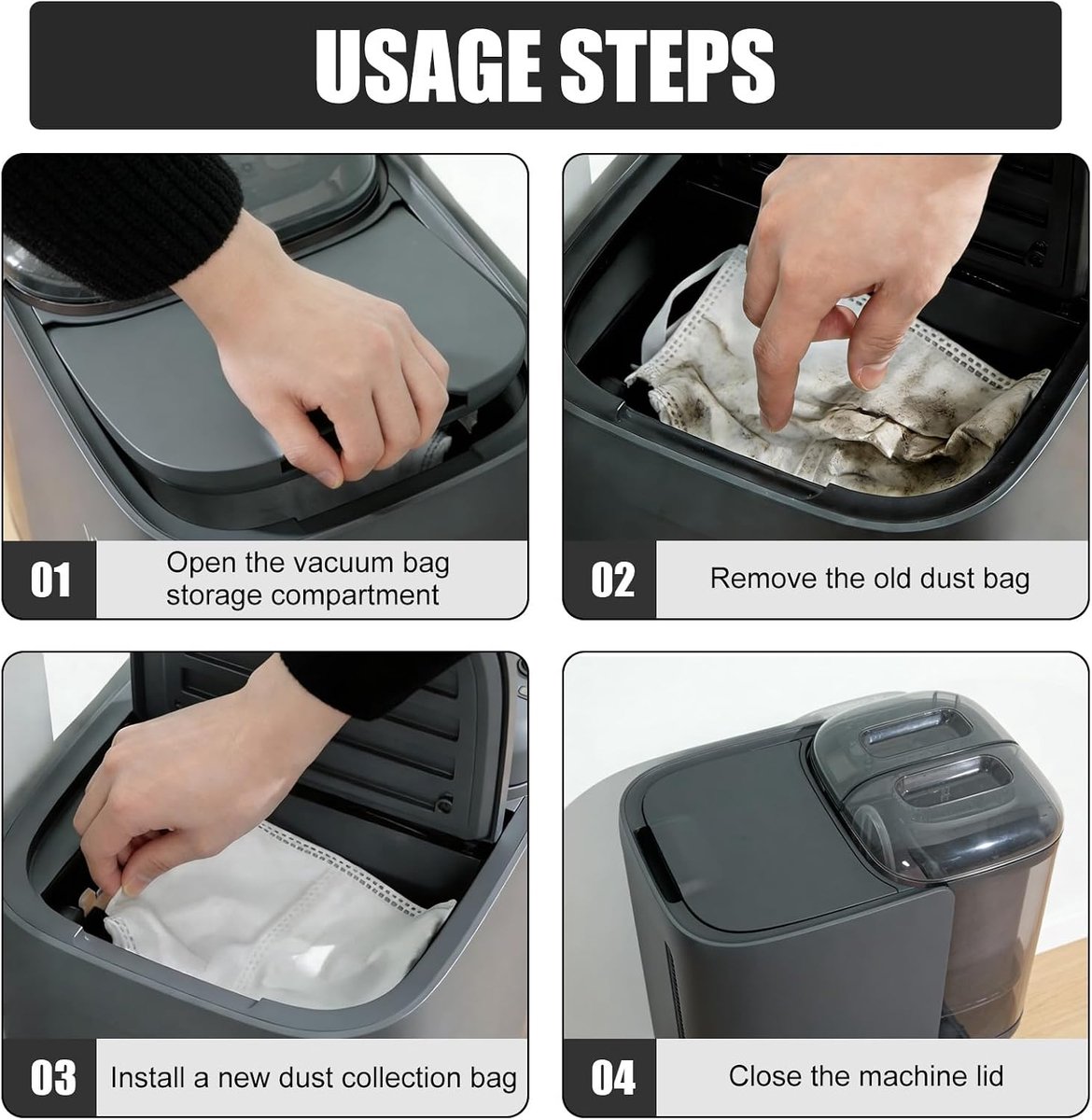 USAGE STEPS

01 Open the vacuum bag storage compartment

02 Remove the old dust bag

03 Install a new dust collection bag

04 Close the machine lid