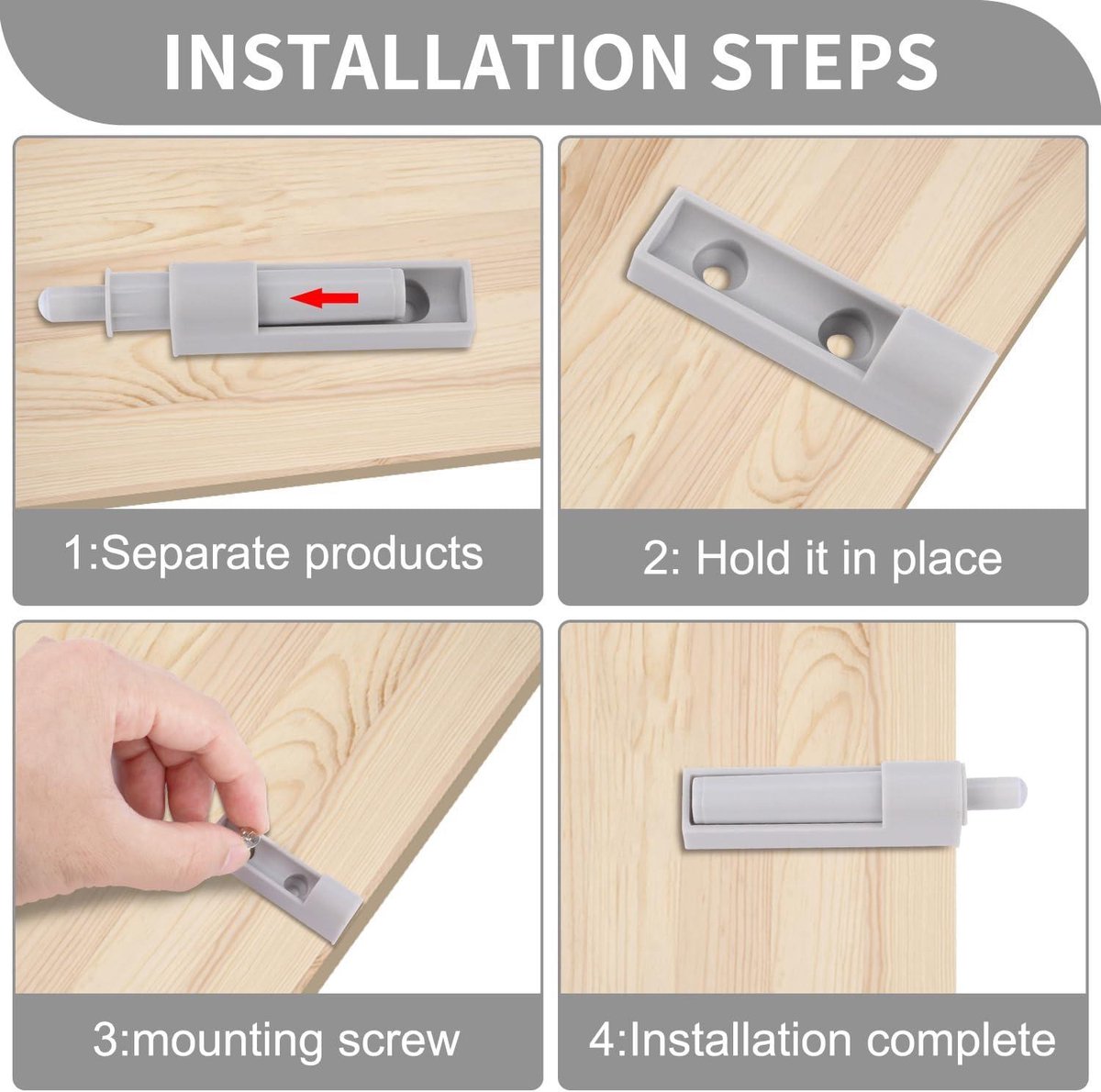 INSTALLATION STEPS

1:Separate products

2: Hold it in place

3:mounting screw

4:Installation complete