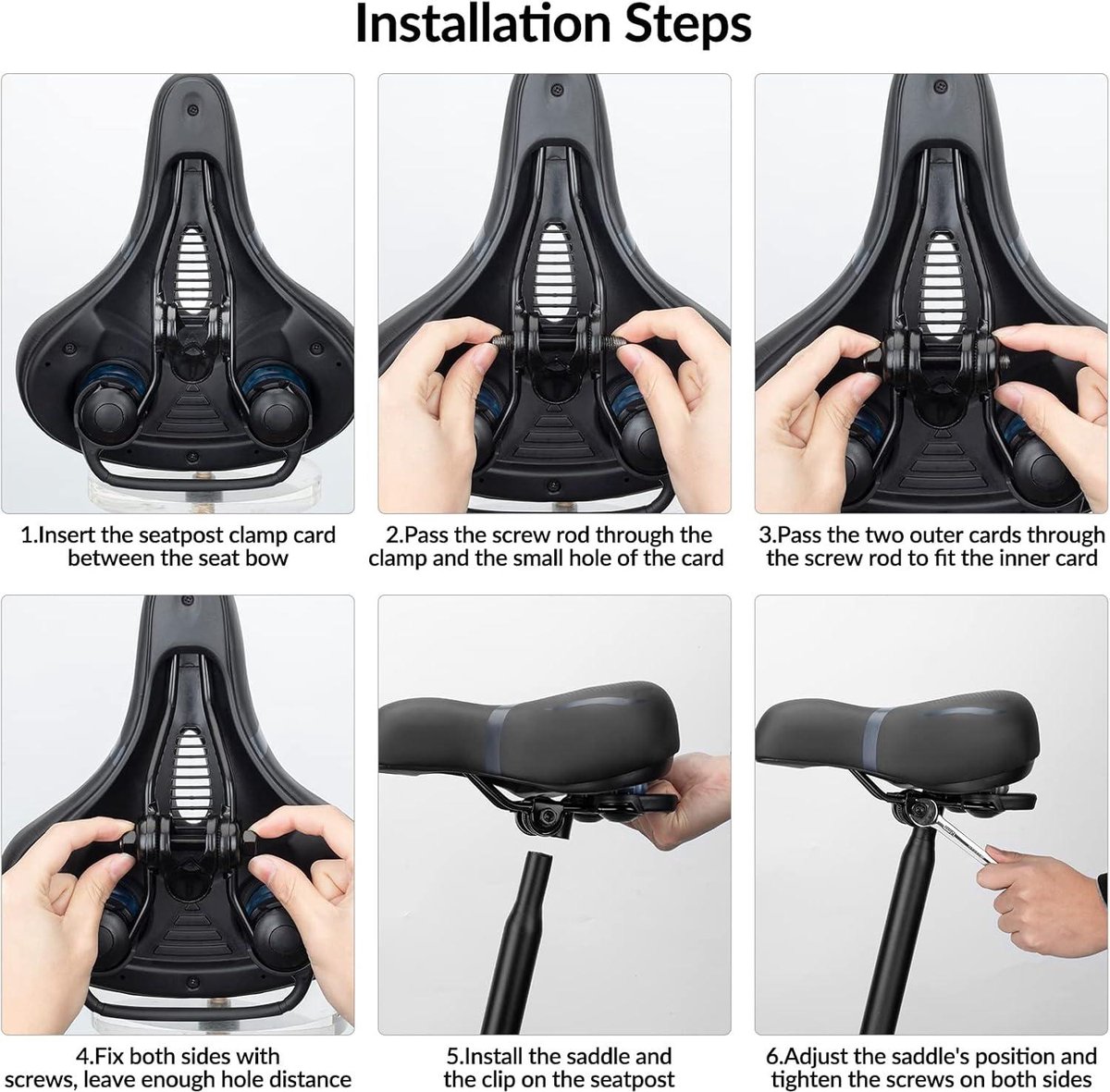 Installation Steps

1.Insert the seatpost clamp card between the seat bow

2.Pass the screw rod through the clamp and the small hole of the card

3.Pass the two outer cards through the screw rod to fit the inner card

4.Fix both sides with screws, leave enough hole distance

5.Install the saddle and the clip on the seatpost

6.Adjust the saddle's position and tighten the screws on both sides