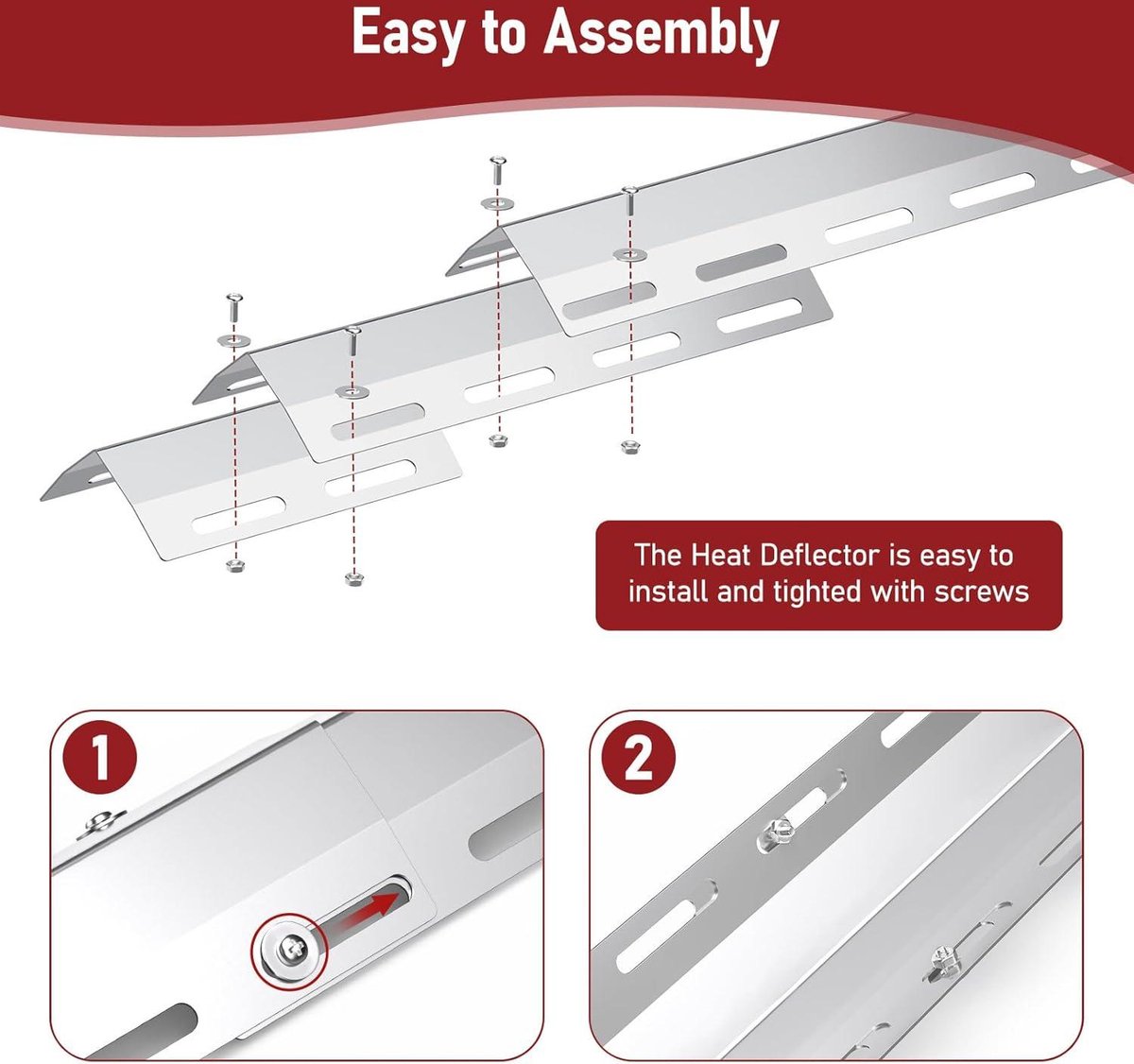 Easy to Assembly

The Heat Deflector is easy to install and tighted with screws

1

2